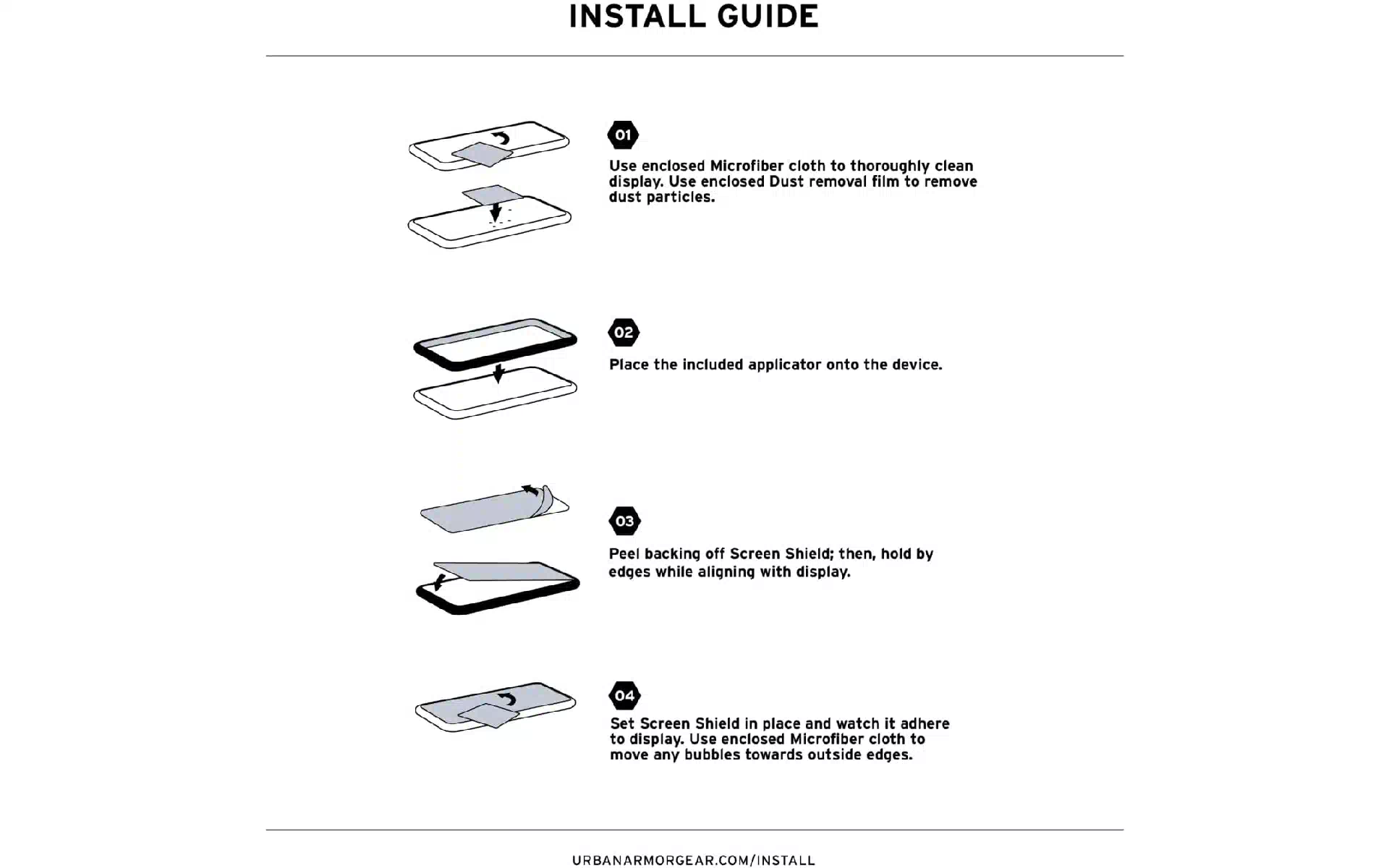 INSTALL GUIDE

01

Use enclosed Microfiber cloth to thoroughly clean display. Use enclosed Dust removal film to remove dust particles.

02

Place the included applicator onto the device.

03

Peel backing off Screen Shield; then, hold by edges while aligning with display.

04

Set Screen Shield in place and watch it adhere to display. Use enclosed Microfiber cloth to move any bubbles towards outside edges.

URBANARMORGEAR.COM/INSTALL