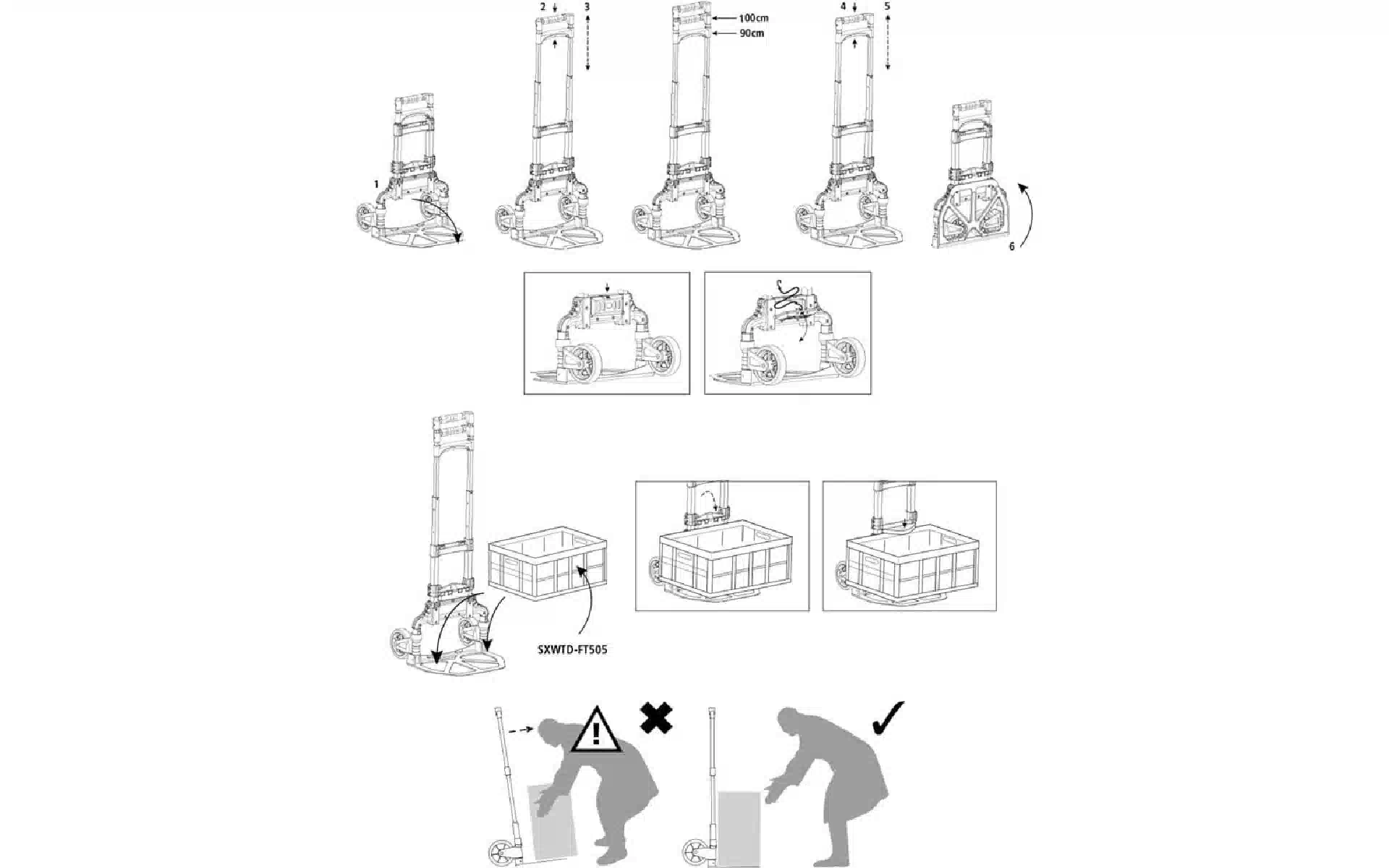 2
3
100cm
90cm
4
5
1
6
SXWTD-FT505