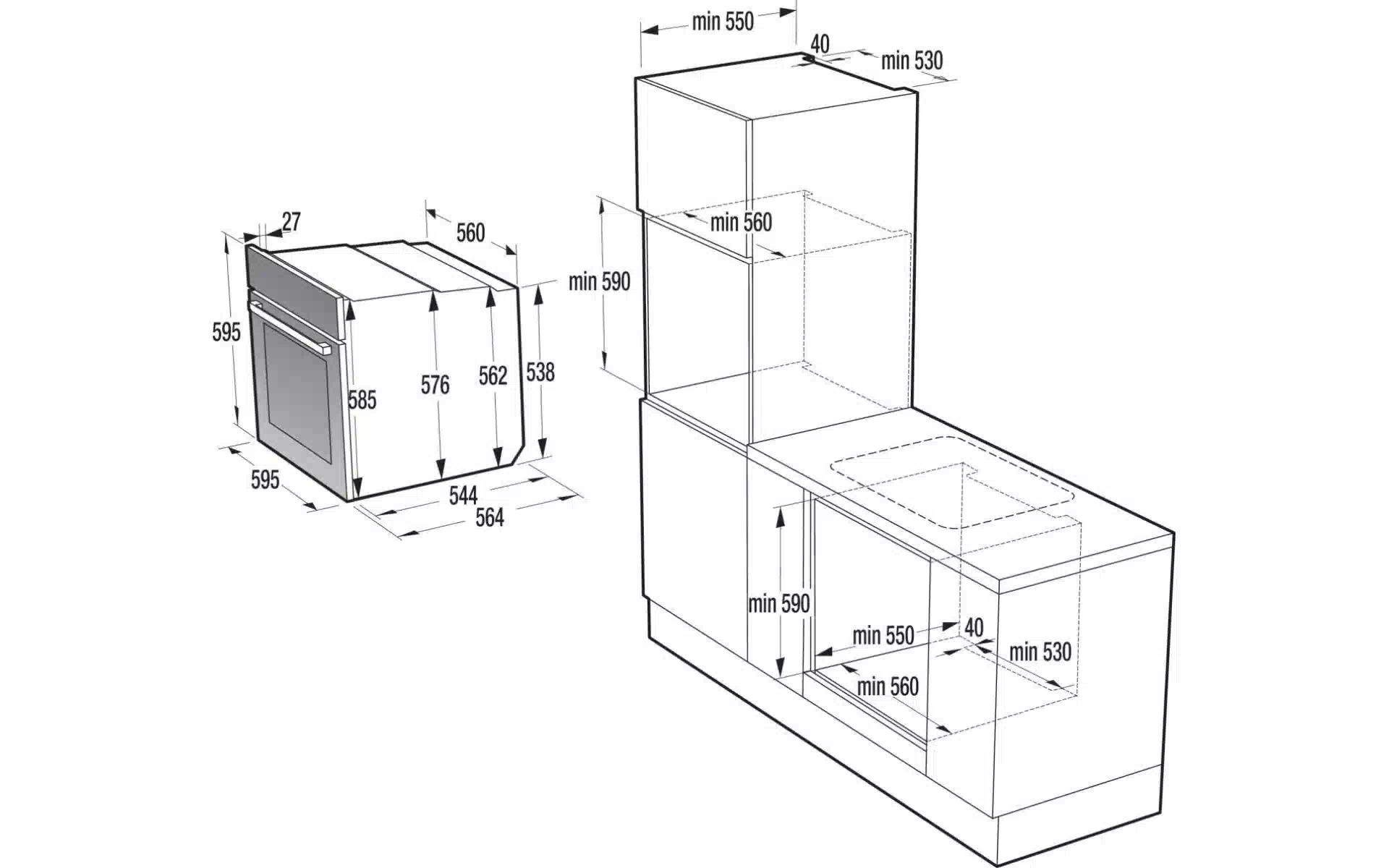 27
560
595
585
576
562
538
595
544
564

min 550
40
min 530
min 560
min 590
min 590
min 550
40
min 530
min 560