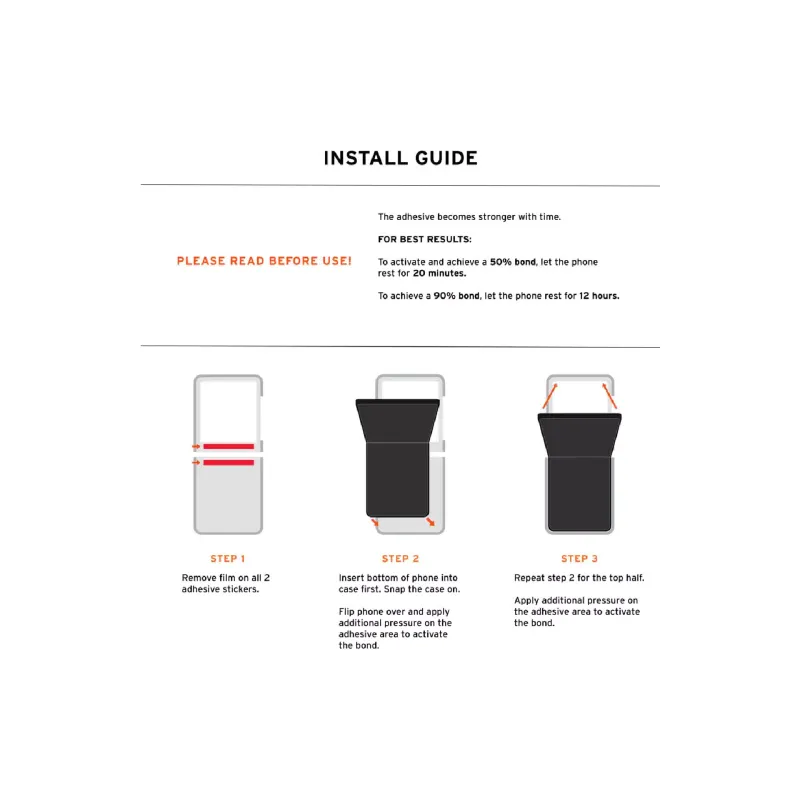 INSTALL GUIDE

PLEASE READ BEFORE USE!

The adhesive becomes stronger with time.

FOR BEST RESULTS:

To activate and achieve a 50% bond, let the phone rest for 20 minutes.

To achieve a 90% bond, let the phone rest for 12 hours.

STEP 1

Remove film on all 2 adhesive stickers.

STEP 2

Insert bottom of phone into case first. Snap the case on.

Flip phone over and apply additional pressure on the adhesive area to activate the bond.

STEP 3

Repeat step 2 for the top half.

Apply additional pressure on the adhesive area to activate the bond.