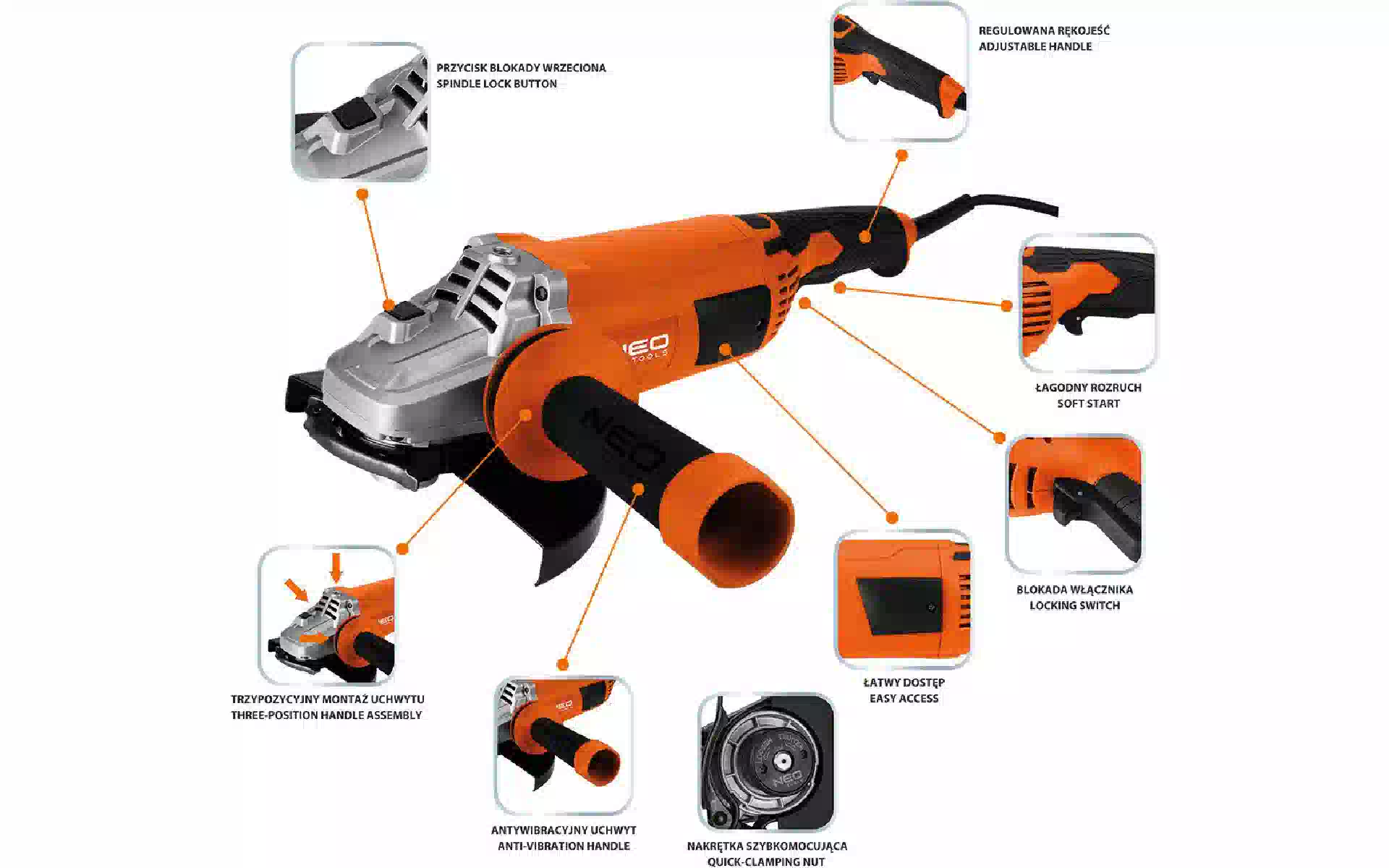 PRZYCISK BLOKADY WRZECIONA
SPINDLE LOCK BUTTON

REGULOWANA RĘKOJEŚĆ
ADJUSTABLE HANDLE

NEO
TOOLS

NEO

ŁAGODNY ROZRUCH
SOFT START

BLOKADA WŁĄCZNIKA
LOCKING SWITCH

ŁATWY DOSTĘP
EASY ACCESS

TRZYPOZYCYJNY MONTAŻ UCHWYTU
THREE-POSITION HANDLE ASSEMBLY

ANTYWIBRACYJNY UCHWYT
ANTI-VIBRATION HANDLE

NAKRĘTKA SZYBKOMOCUJĄCA
QUICK-CLAMPING NUT