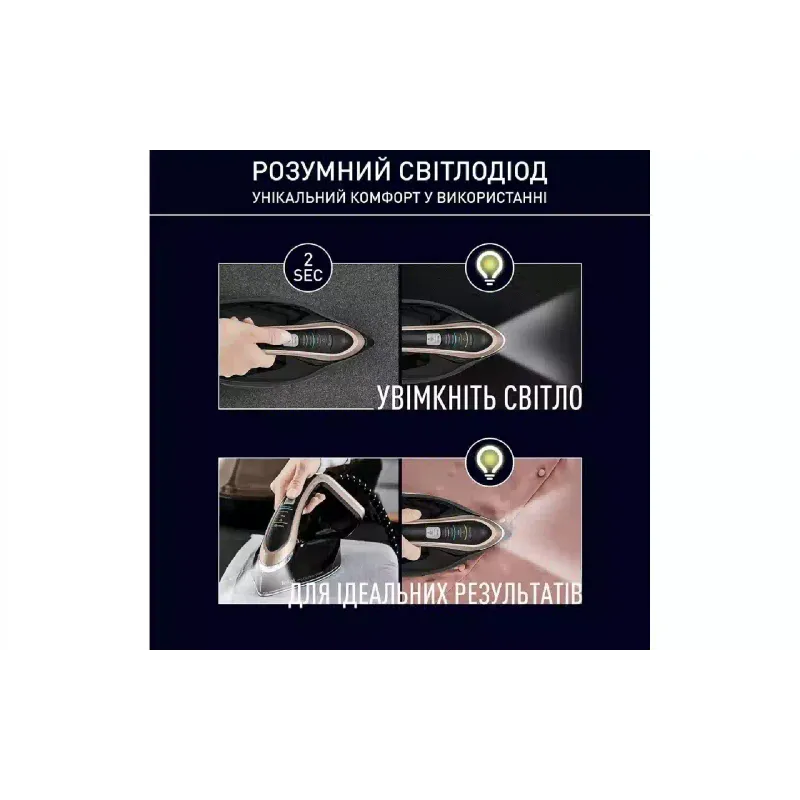 РОЗУМНИЙ СВІТЛОДІОД
УНІКАЛЬНИЙ КОМФОРТ У ВИКОРИСТАННІ

2 SEC

УВІМКНІТЬ СВІТЛО

ДЛЯ ІДЕАЛЬНИХ РЕЗУЛЬТАТІВ