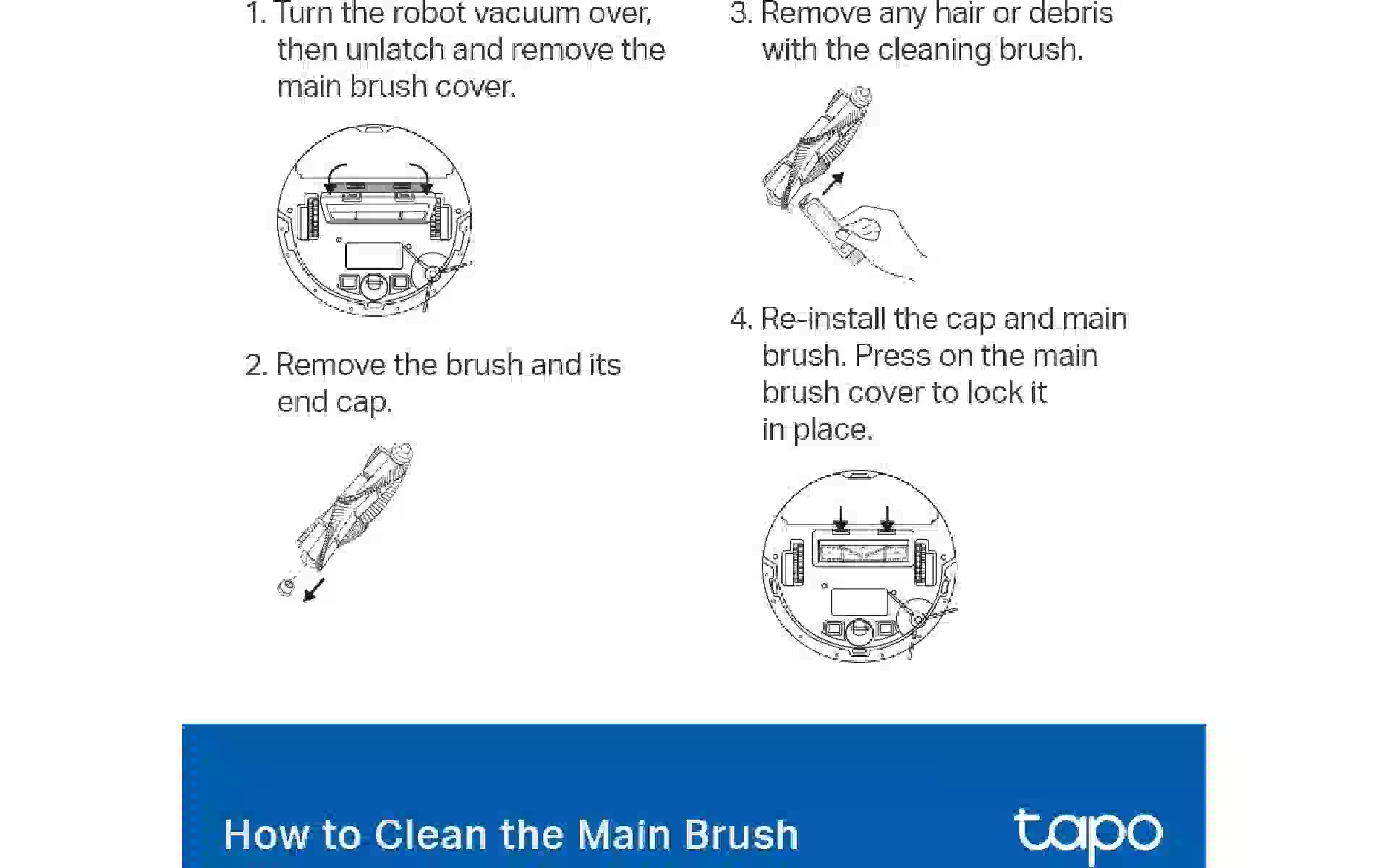 1. Turn the robot vacuum over, then unlatch and remove the main brush cover.

2. Remove the brush and its end cap.

3. Remove any hair or debris with the cleaning brush.

4. Re-install the cap and main brush. Press on the main brush cover to lock it in place.

How to Clean the Main Brush

tapo