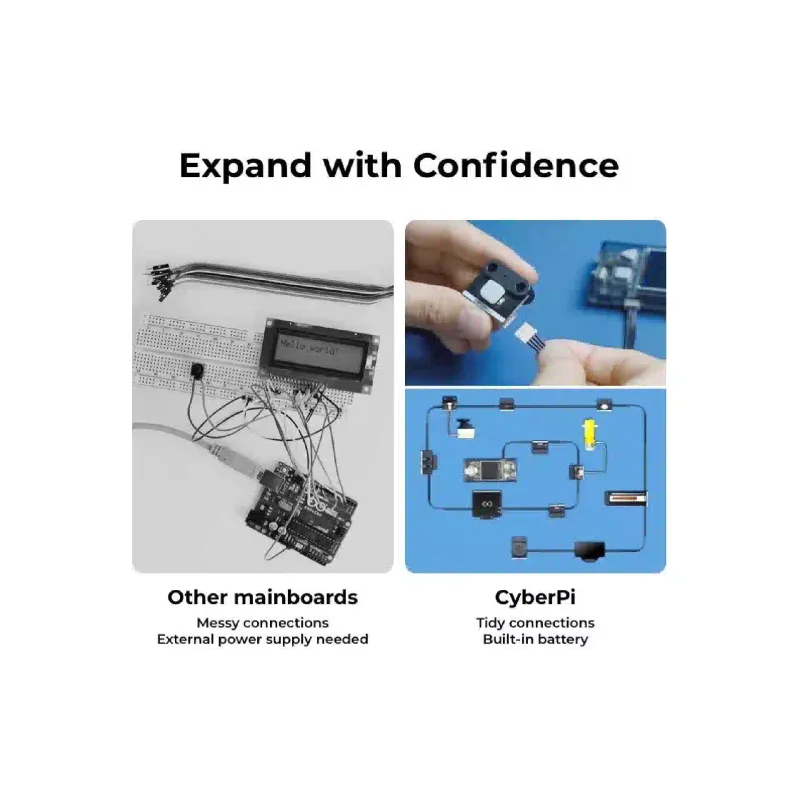 Expand with Confidence

Hello world!

Other mainboards
Messy connections
External power supply needed

CyberPi
Tidy connections
Built-in battery