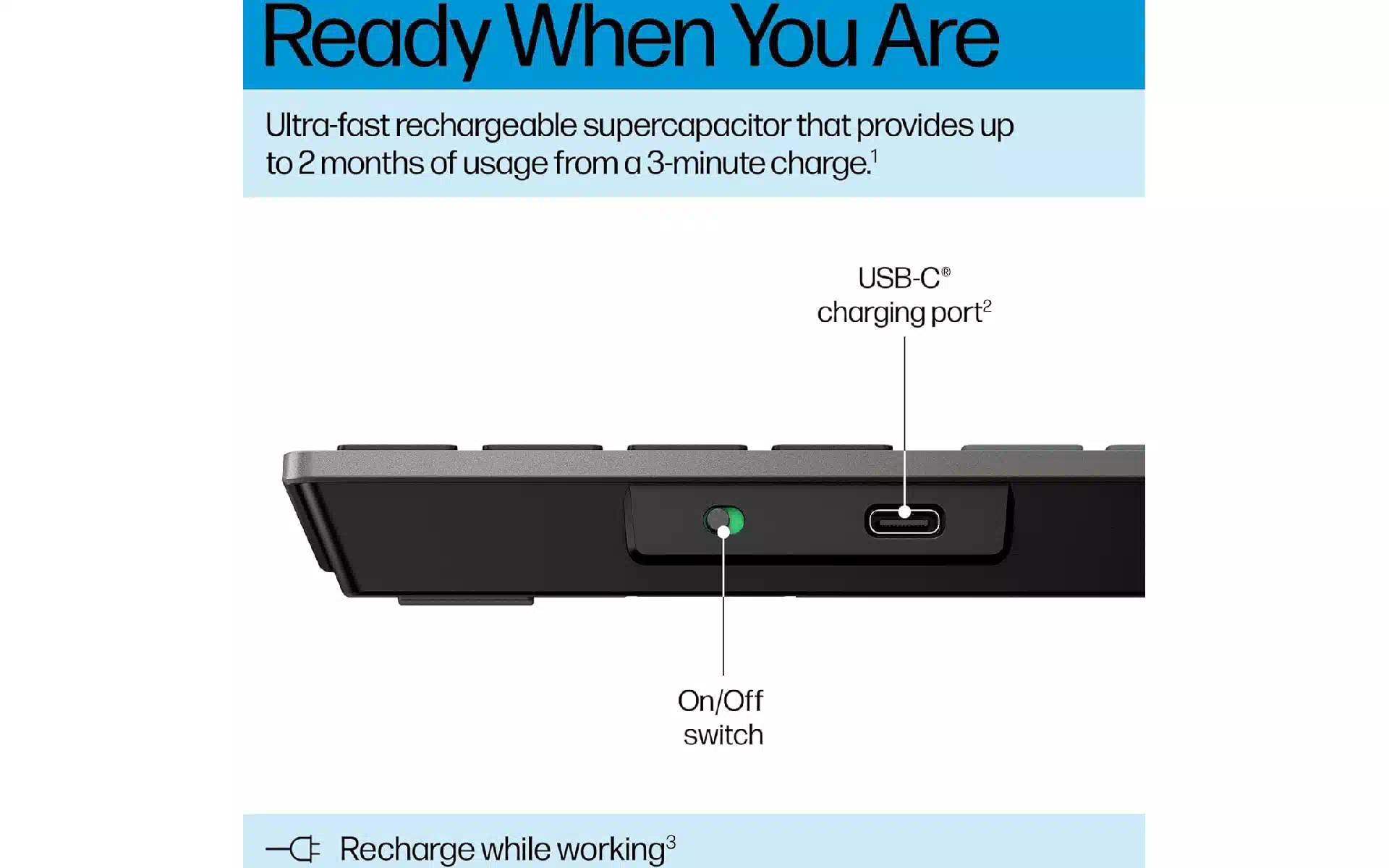 Ready When You Are

Ultra-fast rechargeable supercapacitor that provides up to 2 months of usage from a 3-minute charge.$^1$

USB-C® charging port$^2$

On/Off switch

Recharge while working$^3$