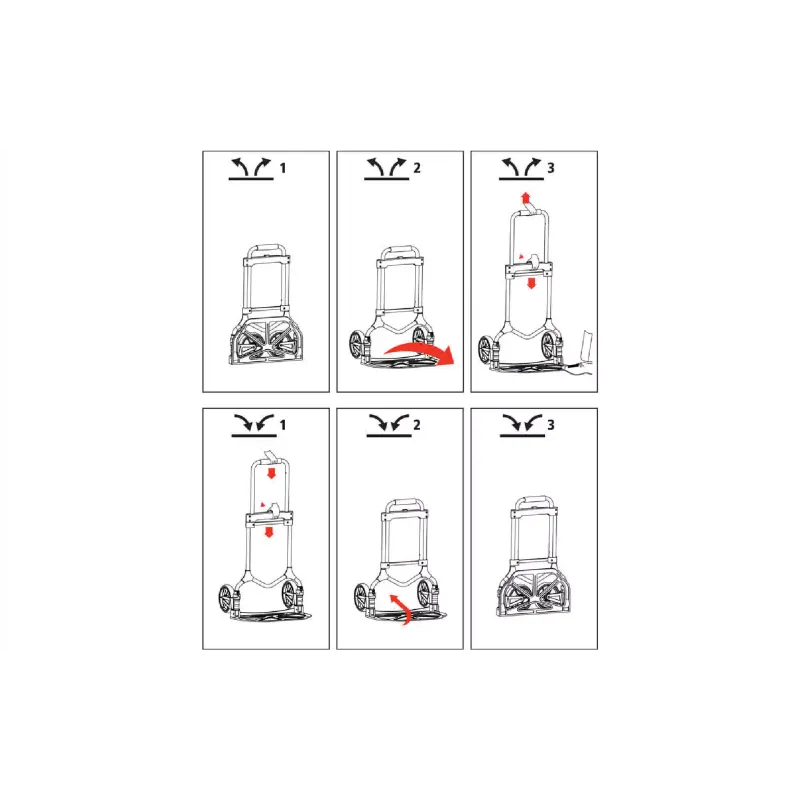 1

2

3

1

2

3