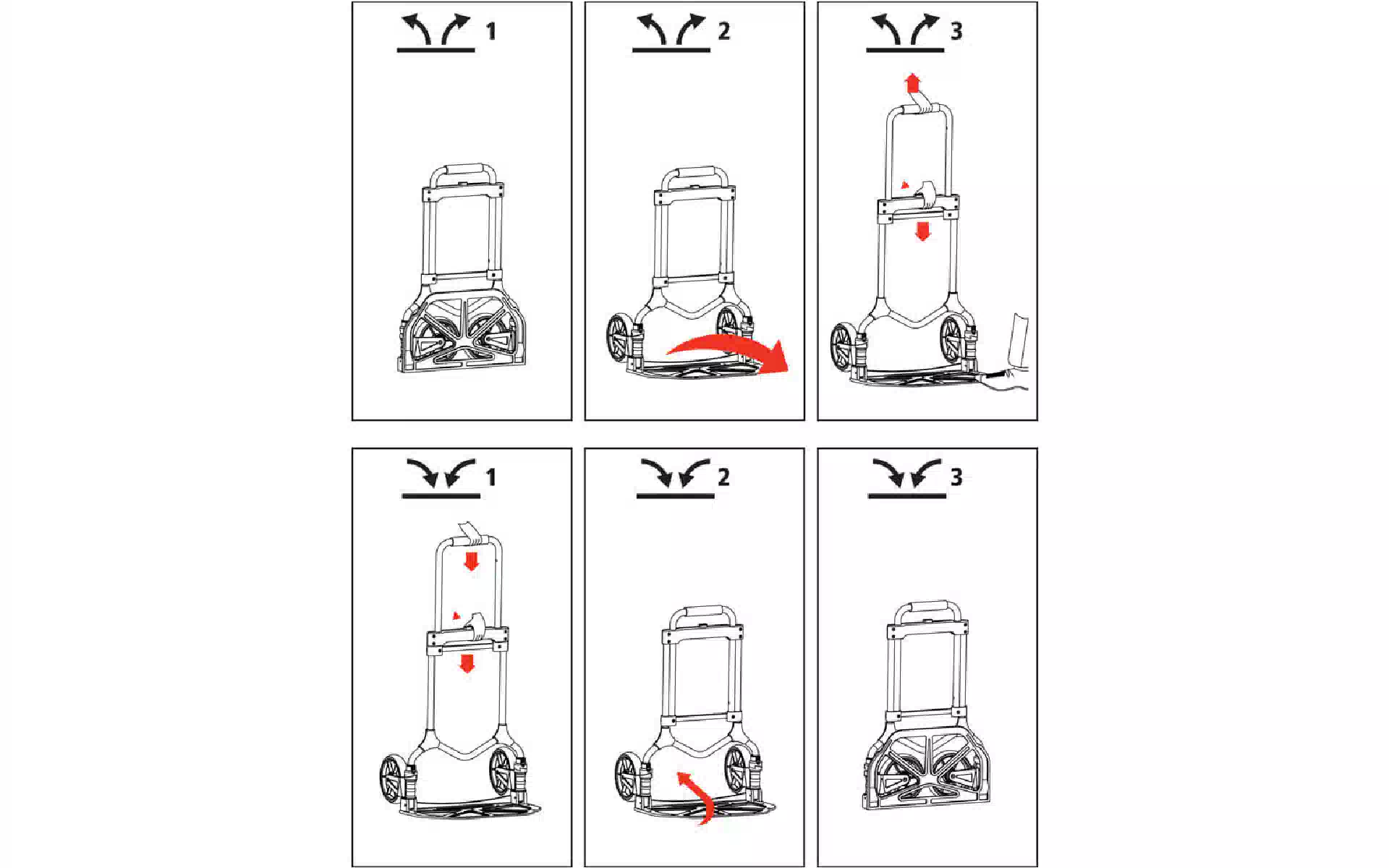 1

2

3

1

2

3