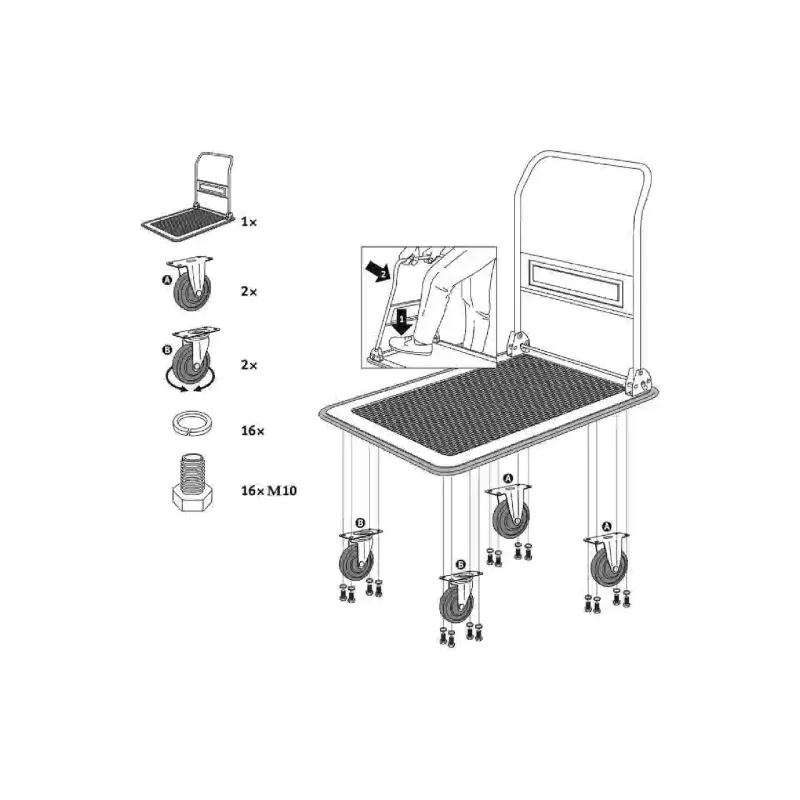 1×

A 2×

B 2×

16×

16× M10

2

1

A

B

B

A