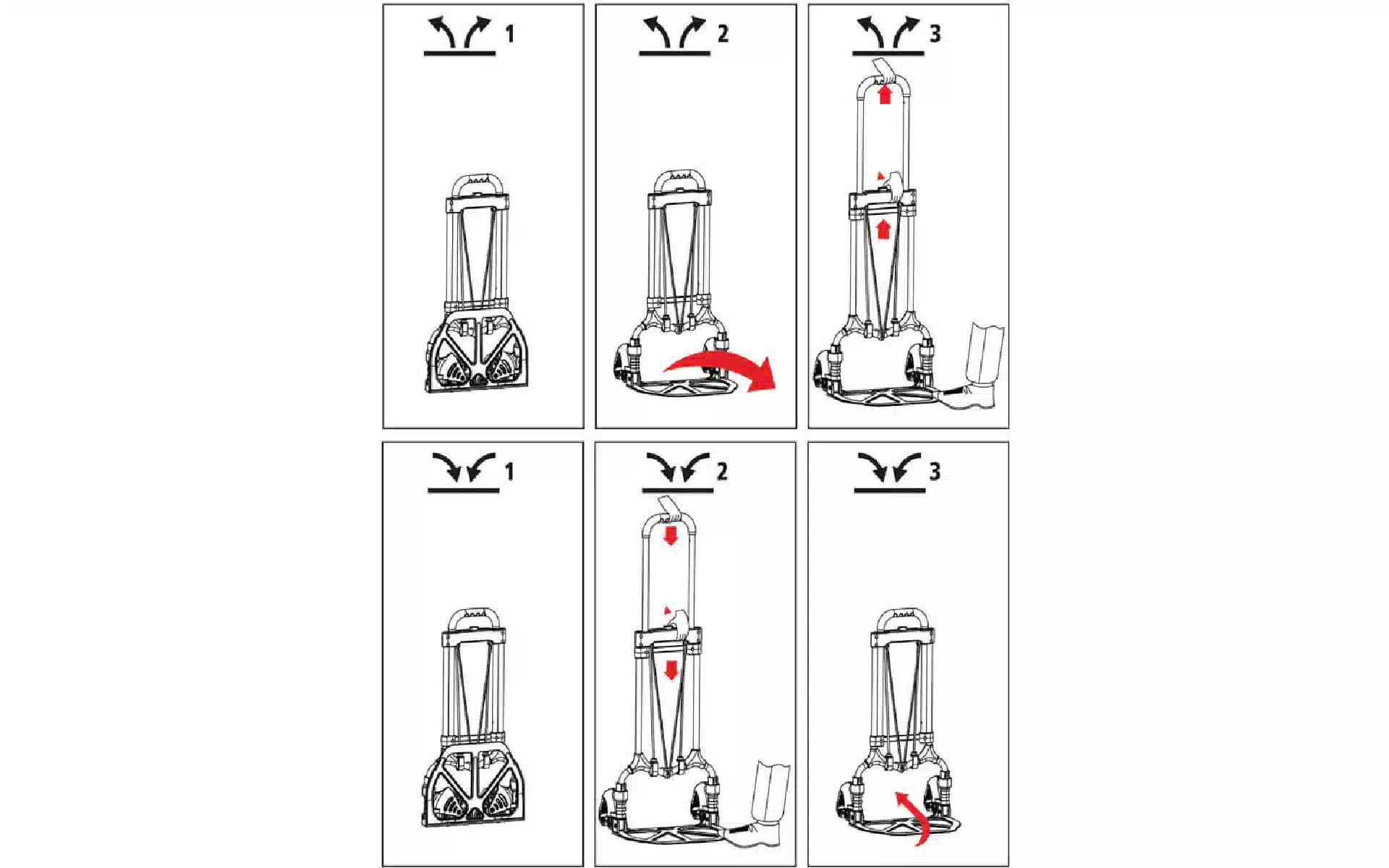 1

2

3

1

2

3