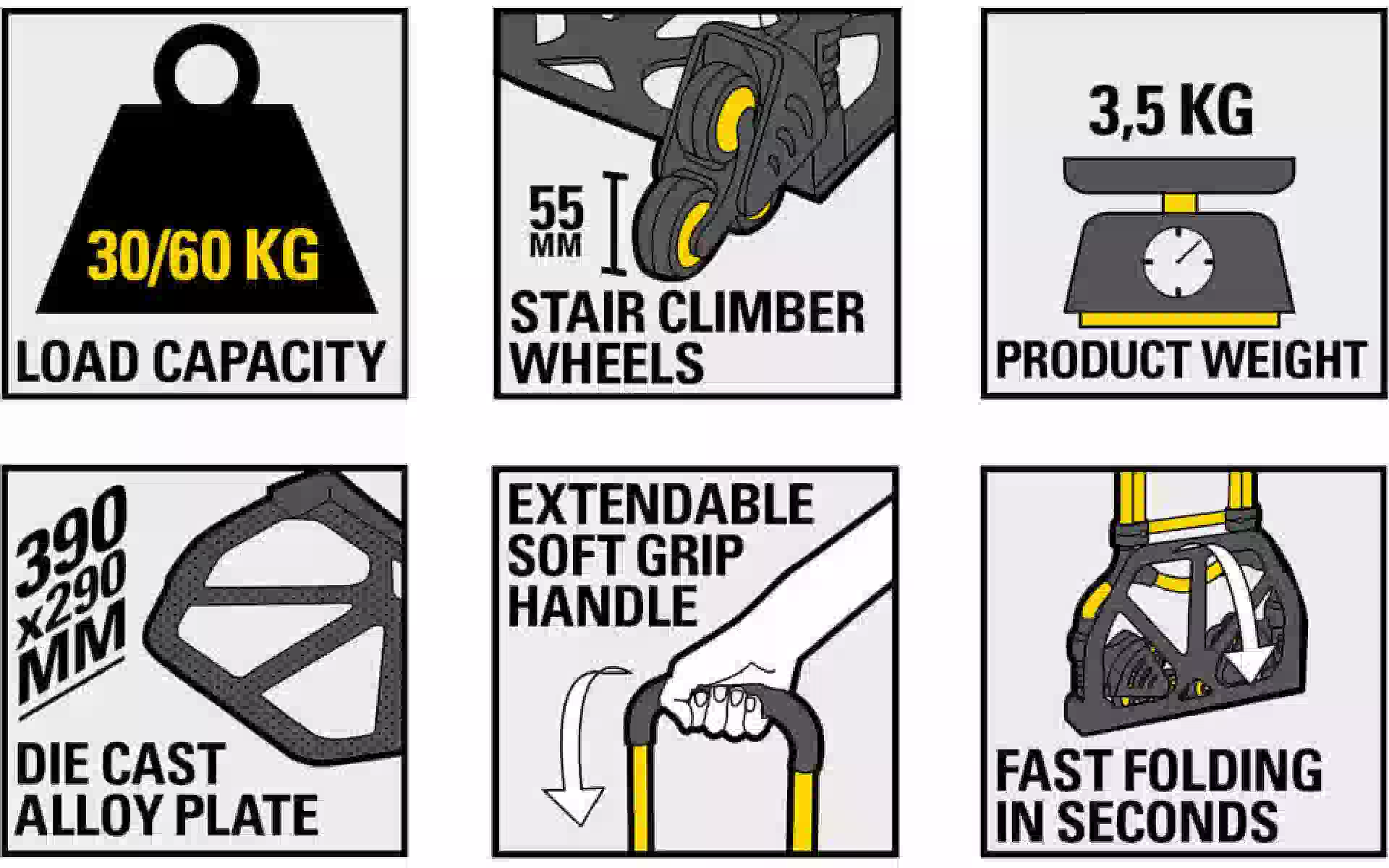 30/60 KG

LOAD CAPACITY

55 MM

STAIR CLIMBER WHEELS

3,5 KG

PRODUCT WEIGHT

390 x290 MM

DIE CAST ALLOY PLATE

EXTENDABLE SOFT GRIP HANDLE

FAST FOLDING IN SECONDS