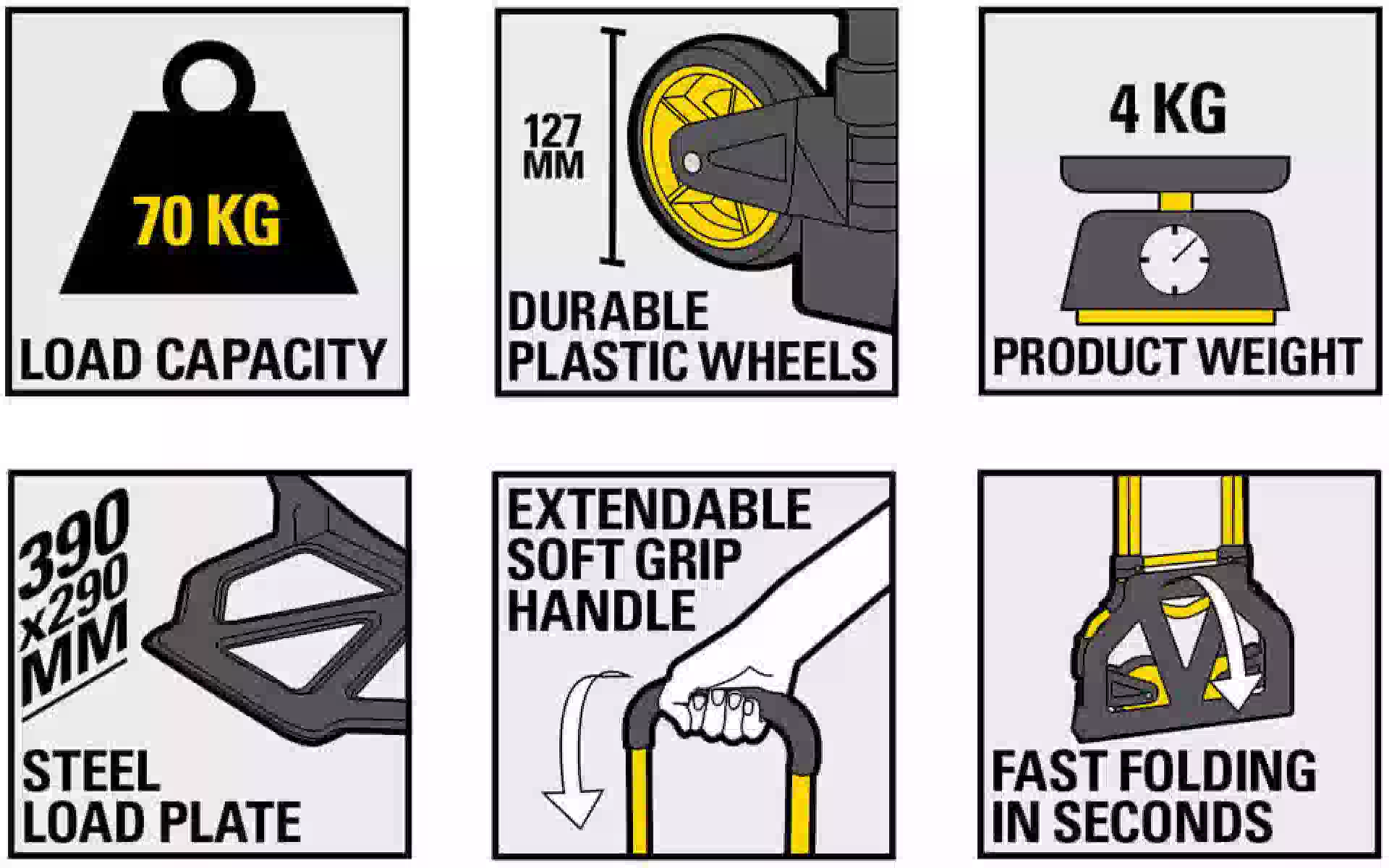 70 KG

LOAD CAPACITY

127 MM

DURABLE PLASTIC WHEELS

4 KG

PRODUCT WEIGHT

390 x290 MM

STEEL LOAD PLATE

EXTENDABLE SOFT GRIP HANDLE

FAST FOLDING IN SECONDS