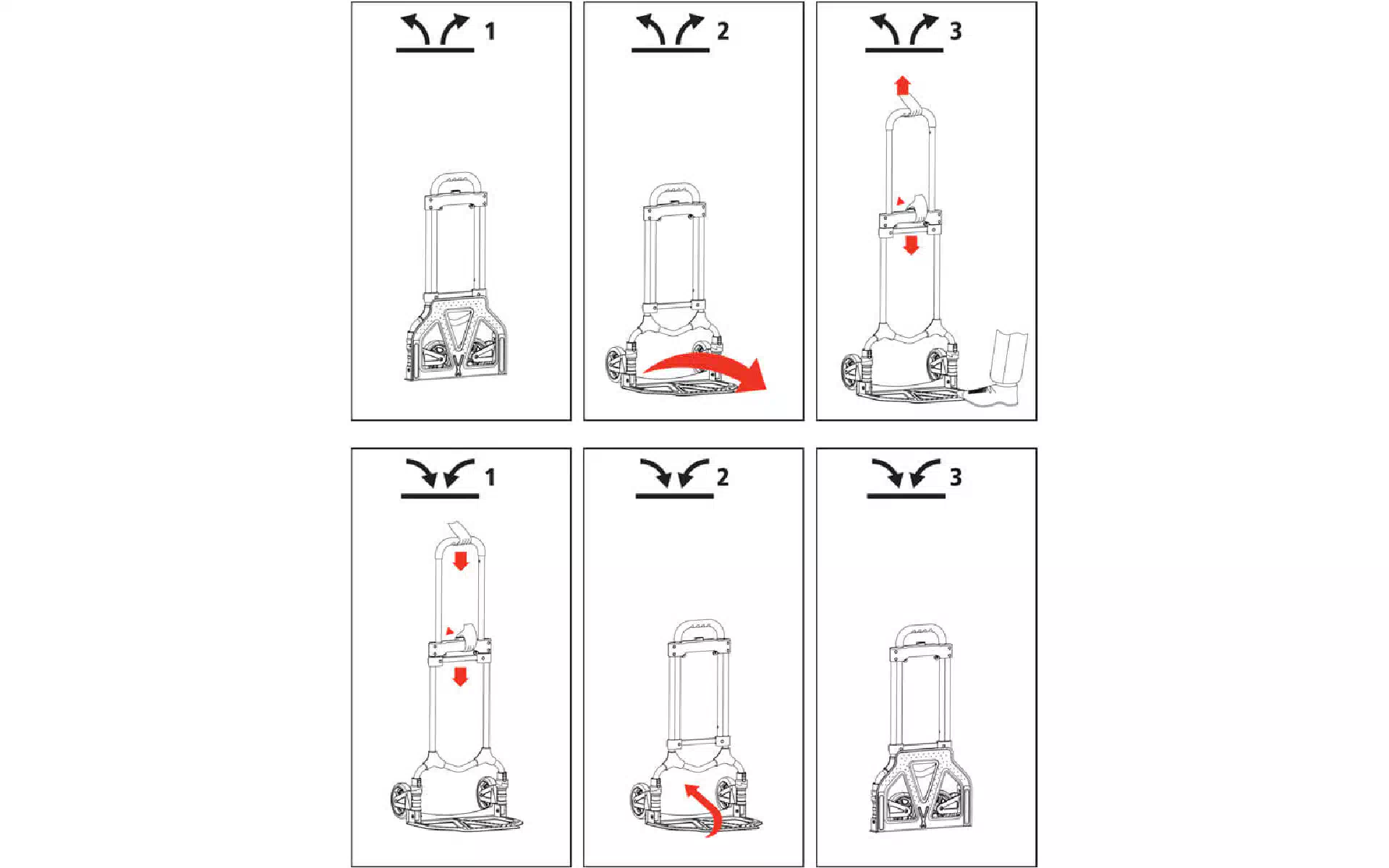 1

2

3

1

2

3