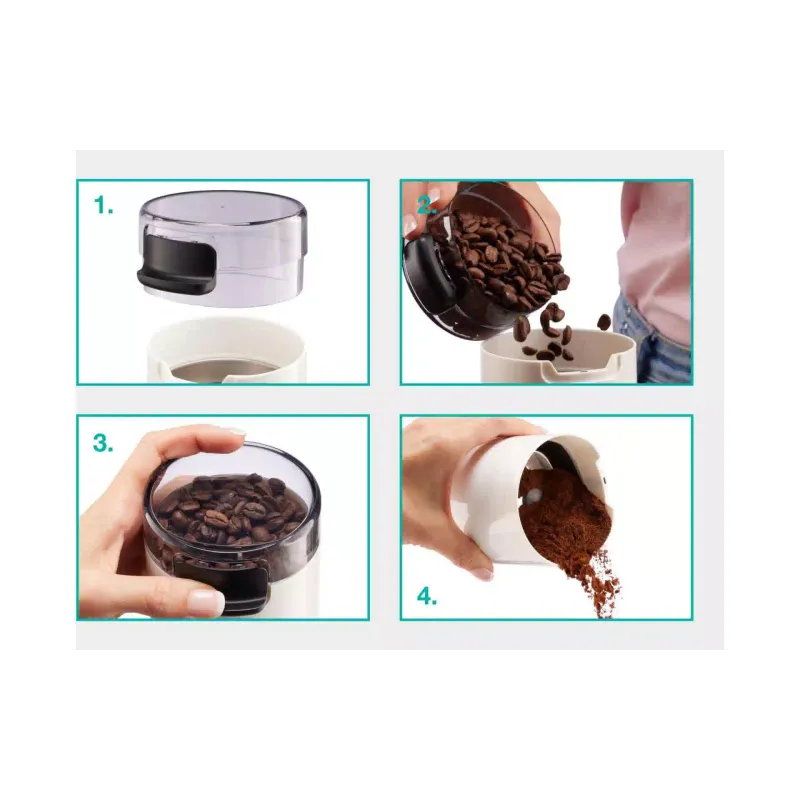 1.

2.

3.

4.