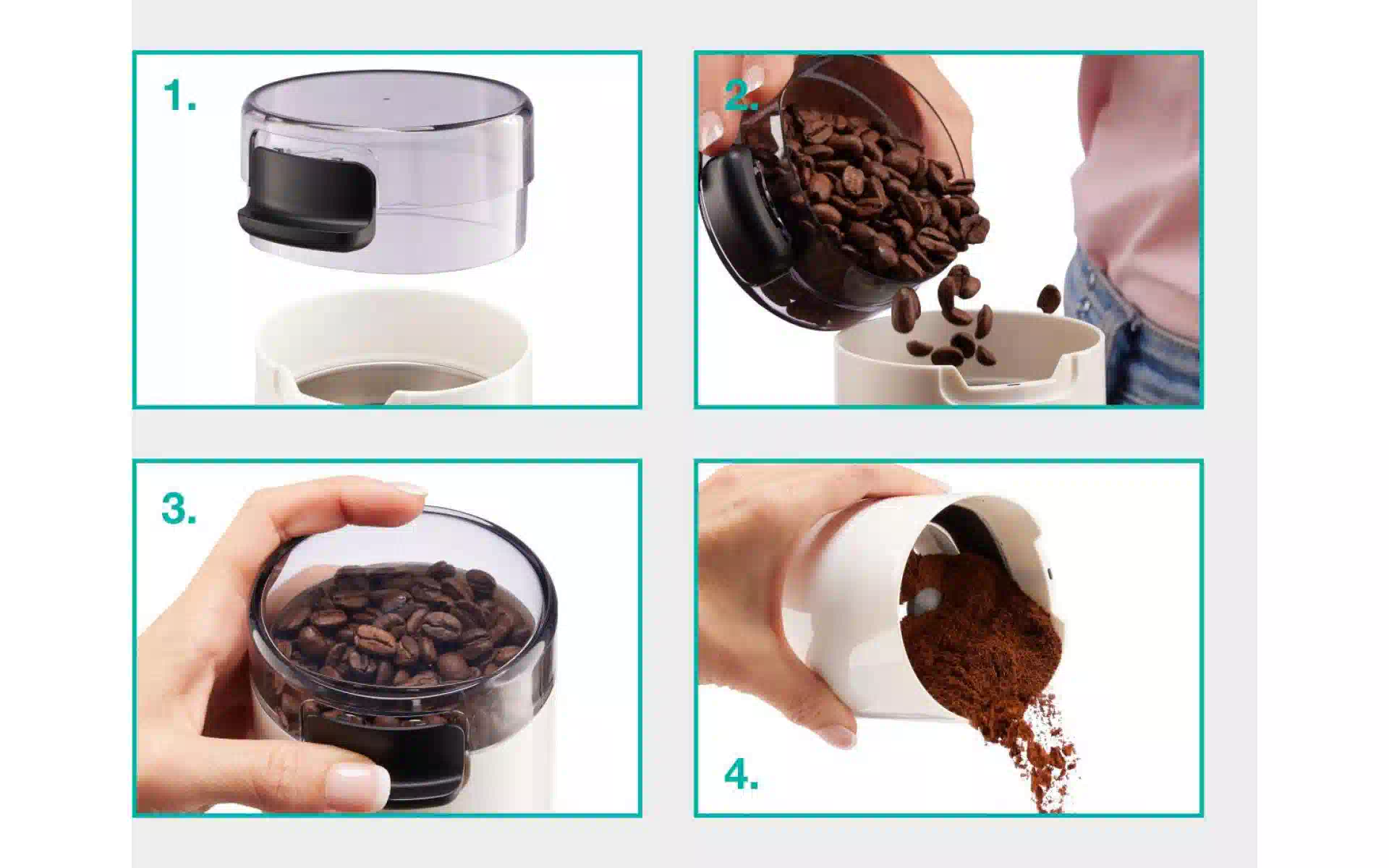 1.

2.

3.

4.