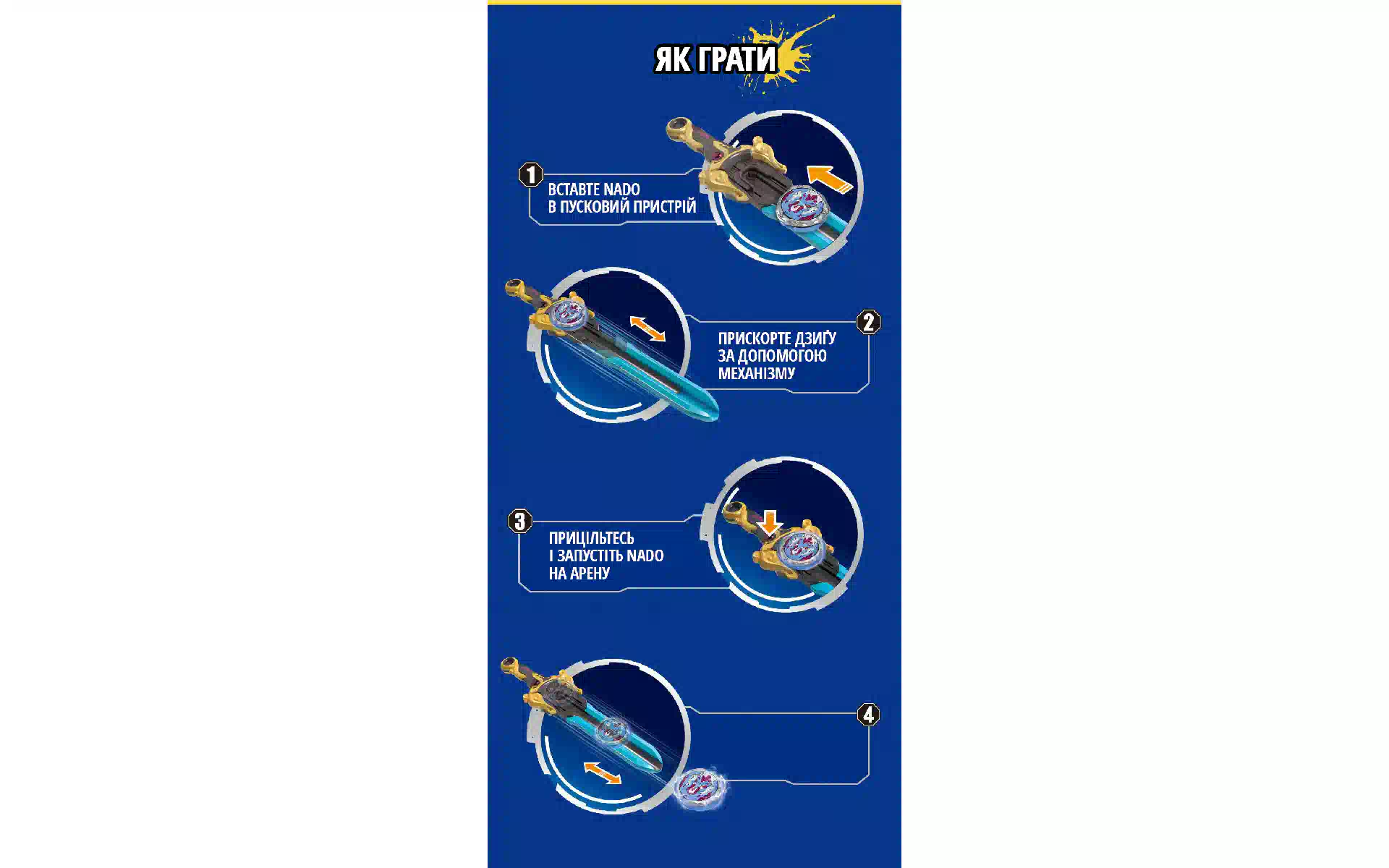 ЯК ГРАТИ

1
ВСТАВТЕ NADO В ПУСКОВИЙ ПРИСТРІЙ

2
ПРИСКОРТЕ ДЗИҐУ ЗА ДОПОМОГОЮ МЕХАНІЗМУ

3
ПРИЦІЛЬТЕСЬ І ЗАПУСТІТЬ NADO НА АРЕНУ

4