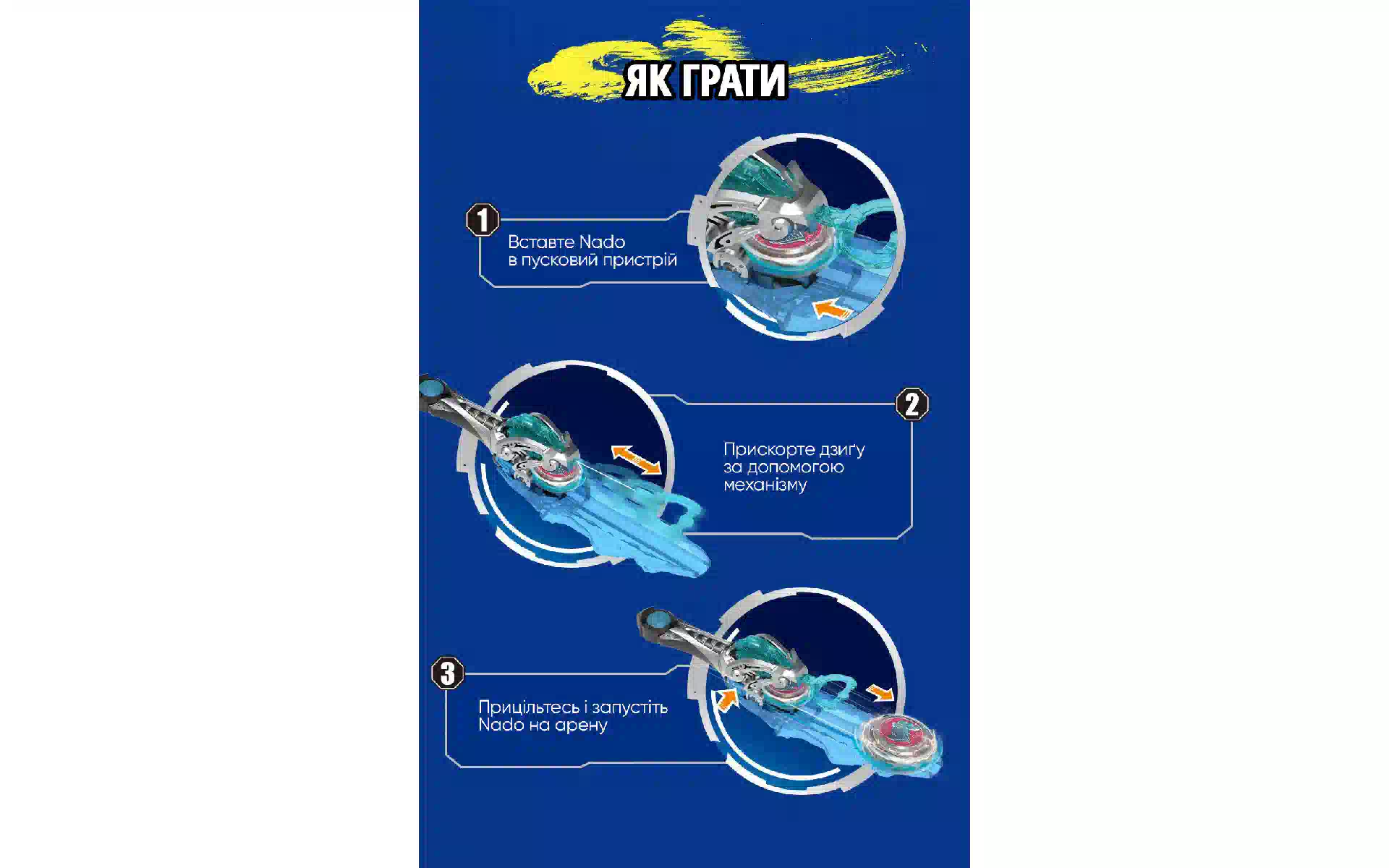 ЯК ГРАТИ

1
Вставте Nado в пусковий пристрій

2
Прискорте дзиґу за допомогою механізму

3
Прицільтесь і запустіть Nado на арену