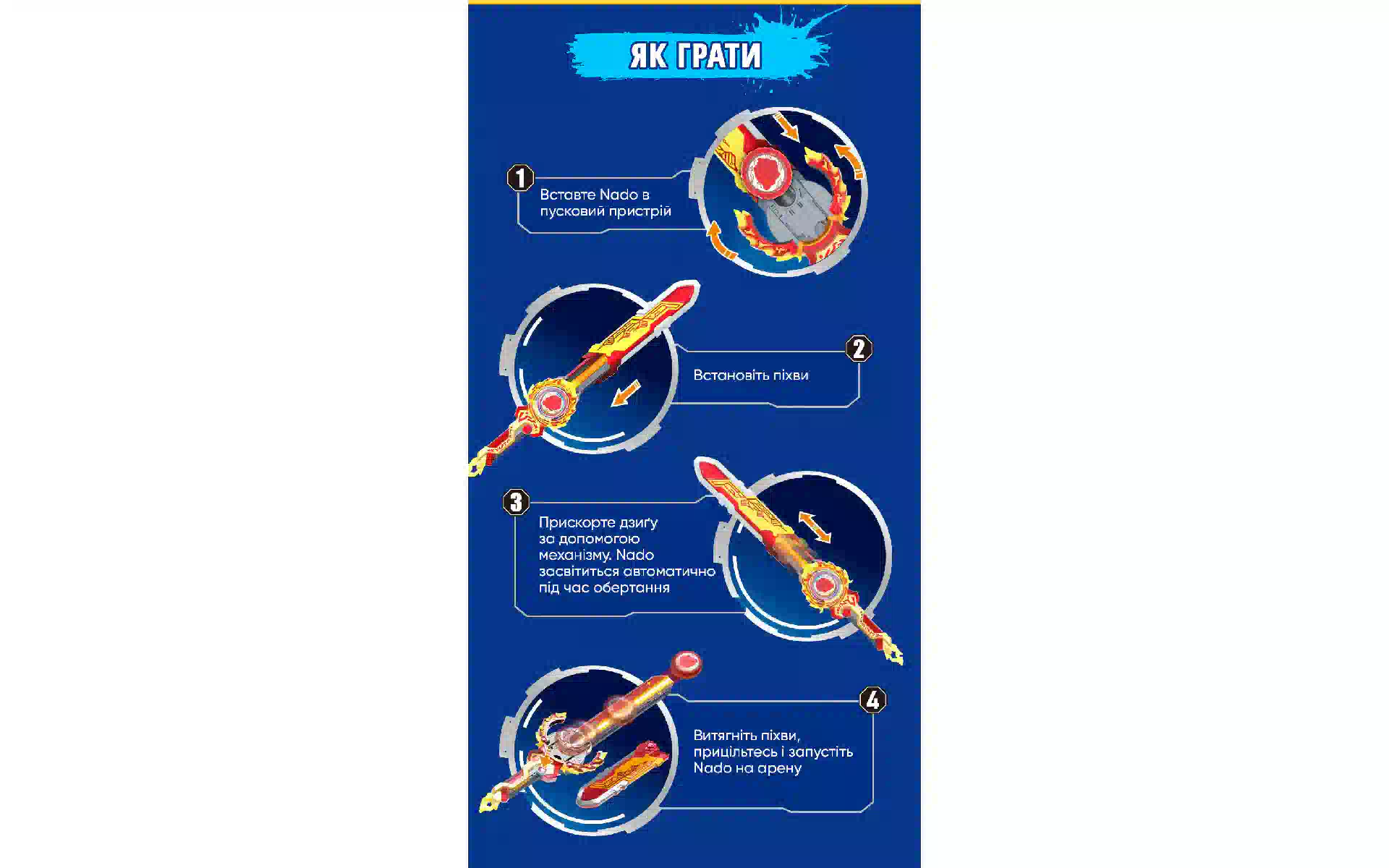 ЯК ГРАТИ

1
Вставте Nado в пусковий пристрій

2
Встановіть піхви

3
Прискорте дзиґу за допомогою механізму. Nado засвітиться автоматично під час обертання

4
Витягніть піхви, прицільтесь і запустіть Nado на арену