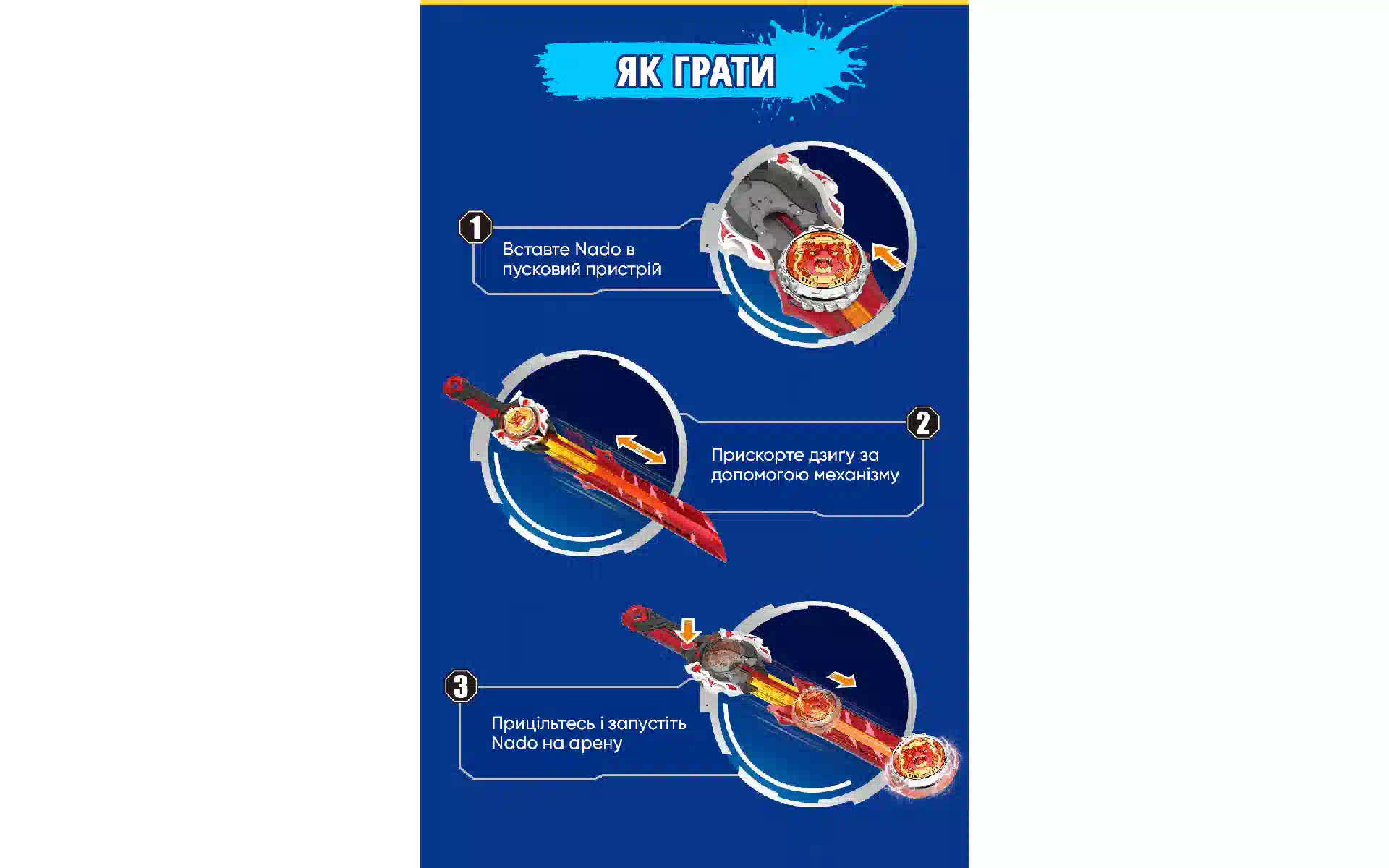 ЯК ГРАТИ

1
Вставте Nado в пусковий пристрій

2
Прискорте дзиґу за допомогою механізму

3
Прицільтесь і запустіть Nado на арену