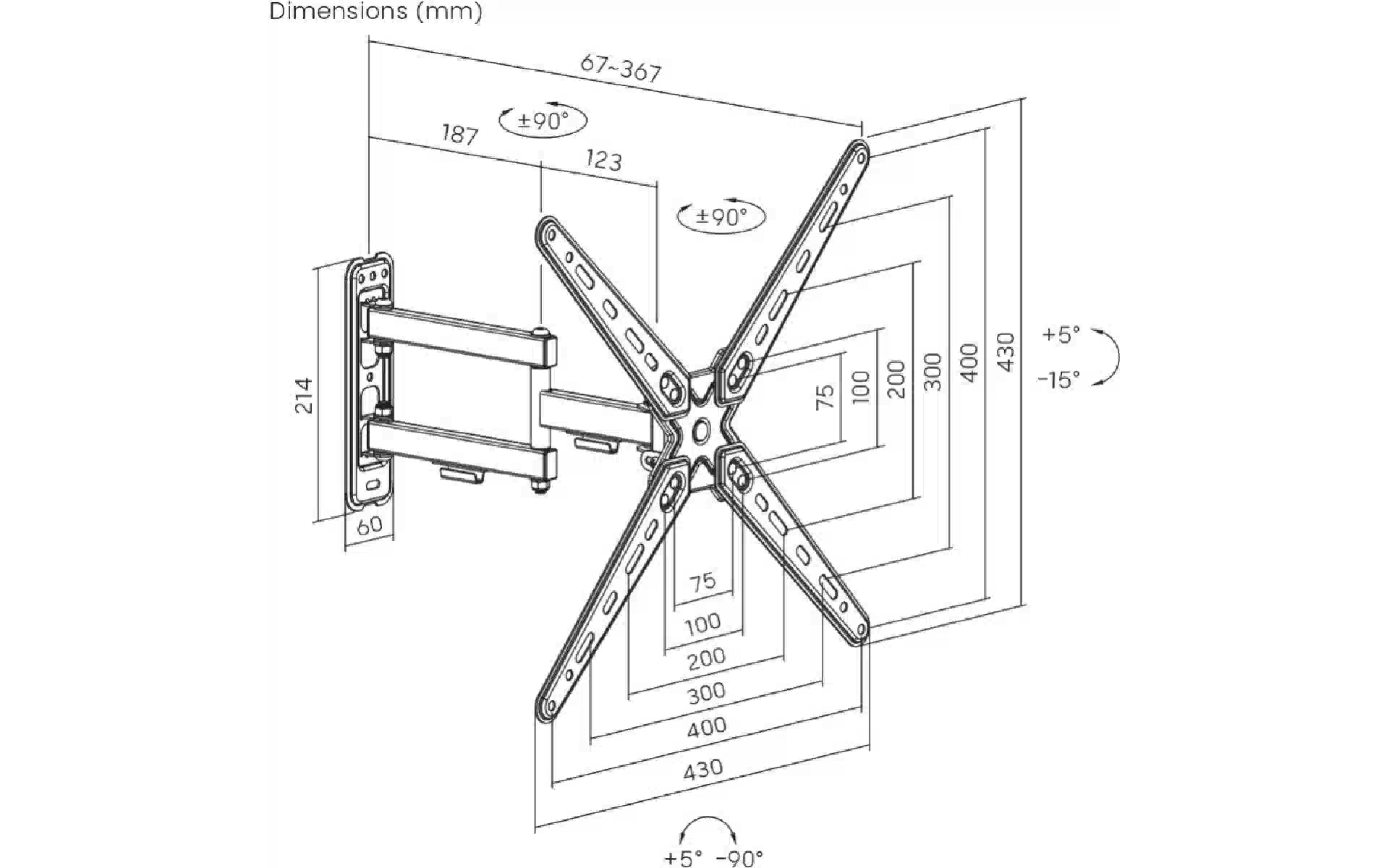 Dimensions (mm)

67~367

±90°

187

123

±90°

214

60

75

100

200

300

400

430

+5°

-15°

75

100

200

300

400

430

+5° -90°