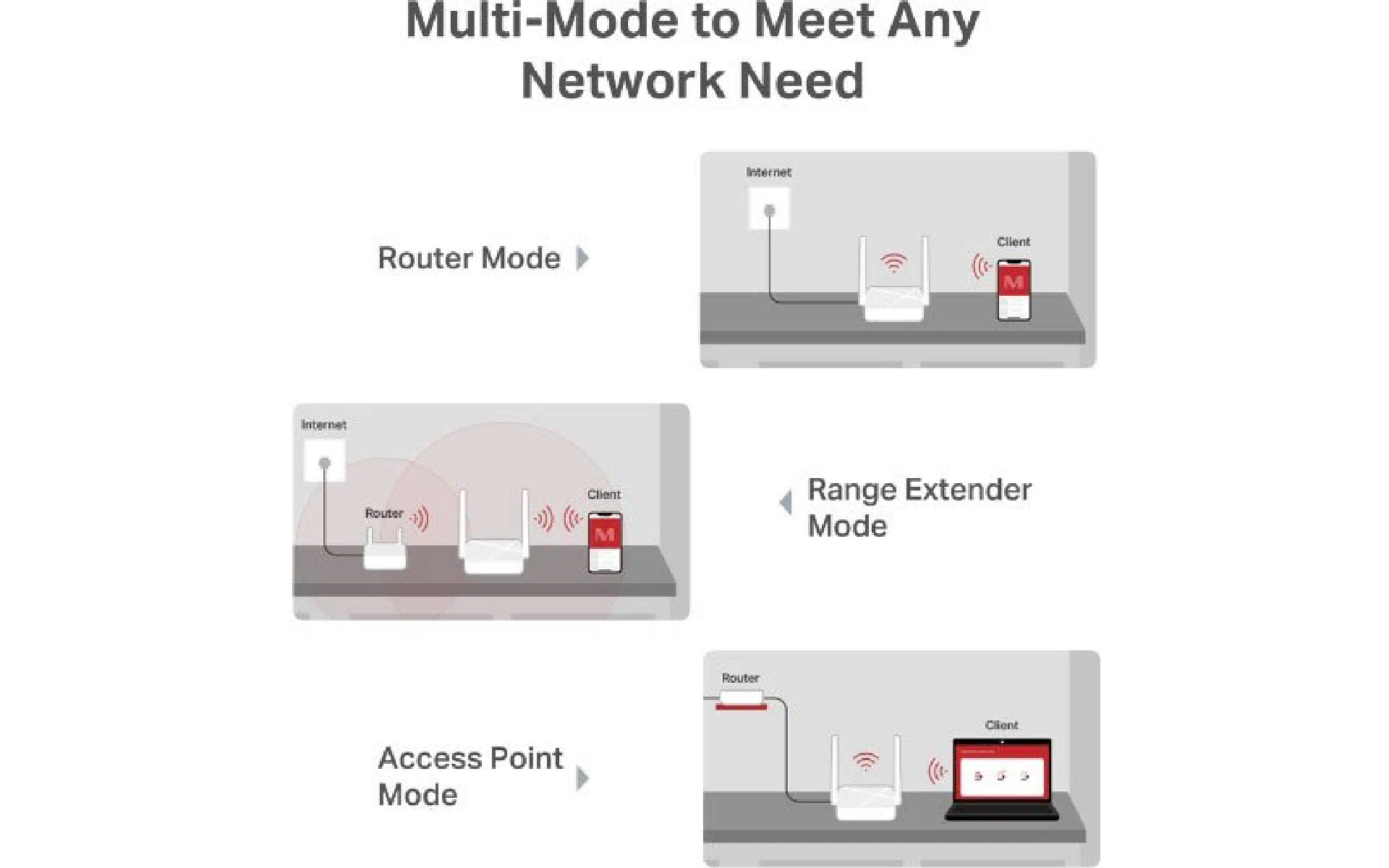 Multi-Mode to Meet Any Network Need

Router Mode

Internet

Client

M

Internet

Router

Client

M

Range Extender Mode

Access Point Mode

Router

Client