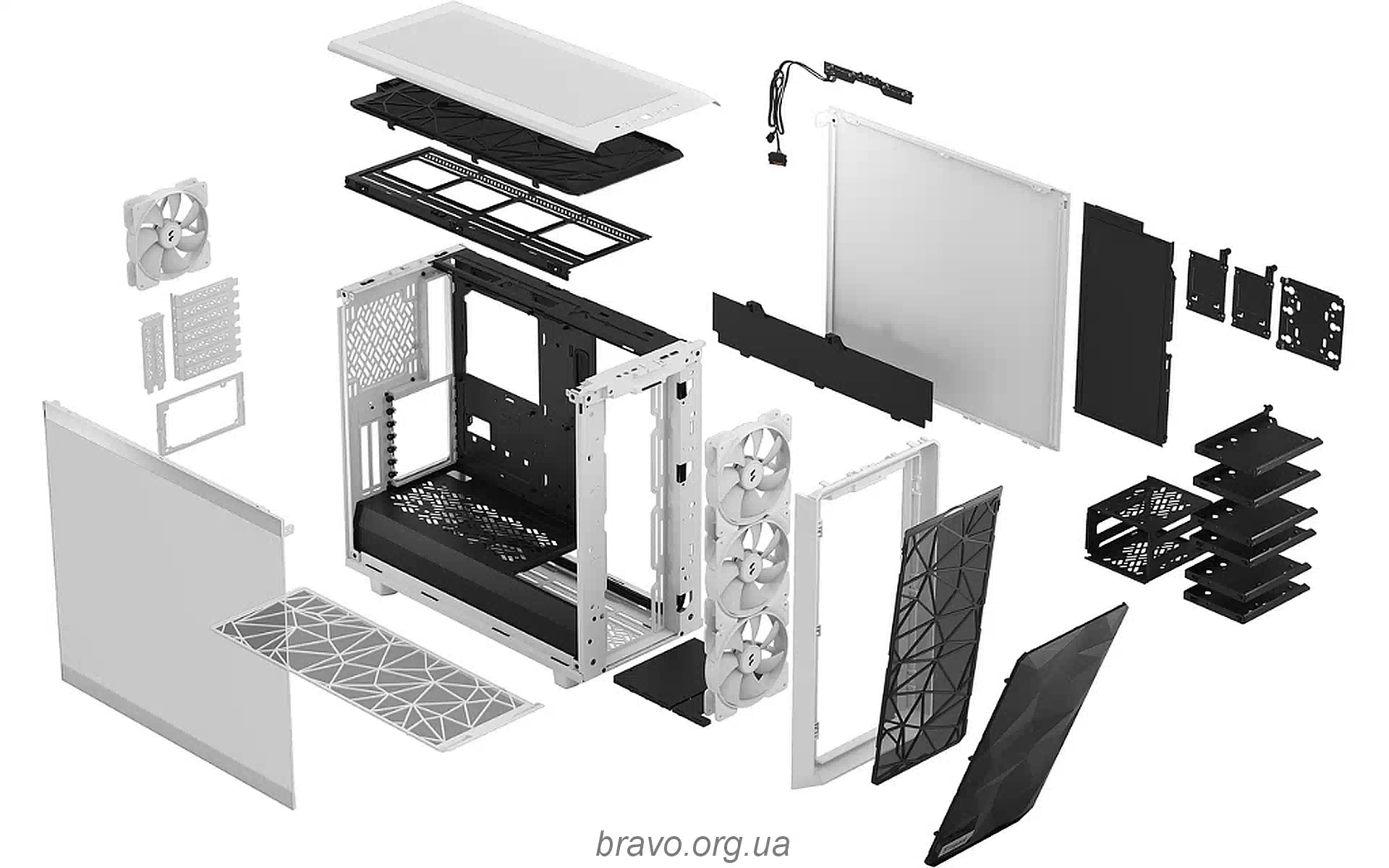 bravo.org.ua