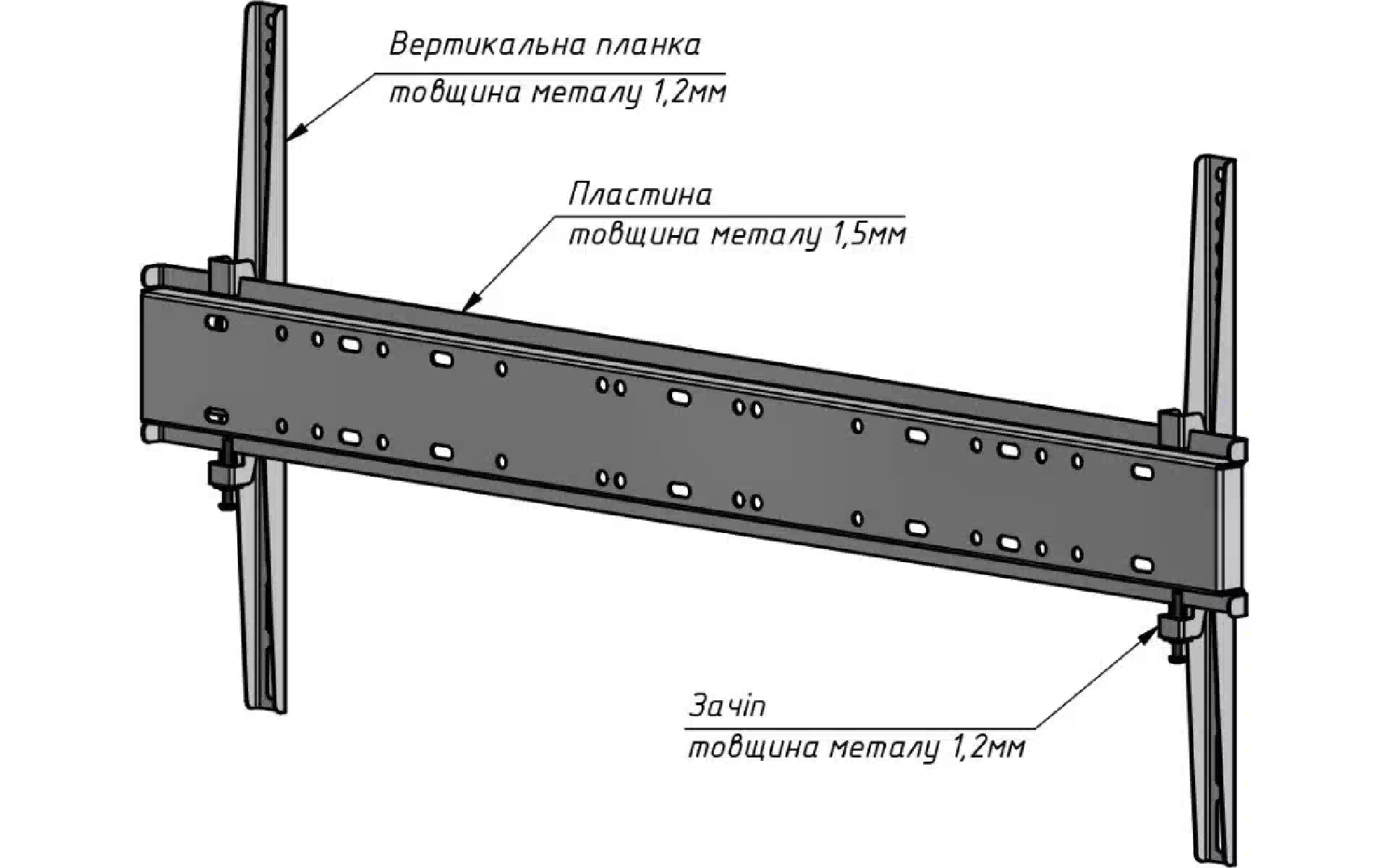 Вертикальна планка
товщина металу 1,2мм

Пластина
товщина металу 1,5мм

Зачіп
товщина металу 1,2мм