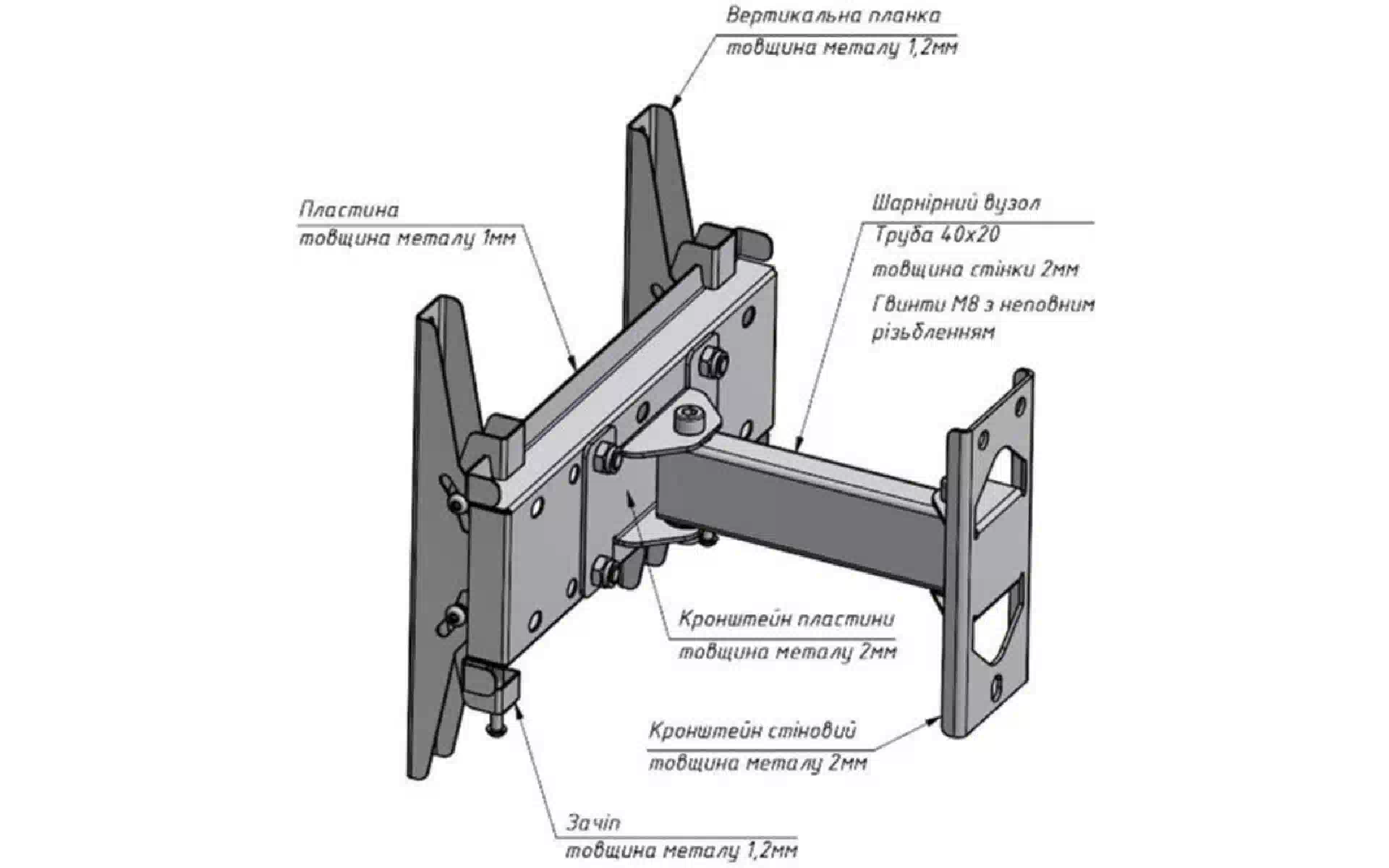 Вертикальна планка
товщина металу 1,2мм

Пластина
товщина металу 1мм

Шарнірний вузол
Труба 40х20
товщина стінки 2мм
Гвинти М8 з неповним різьбленням

Кронштейн пластини
товщина металу 2мм

Кронштейн стіновий
товщина металу 2мм

Зачіп
товщина металу 1,2мм