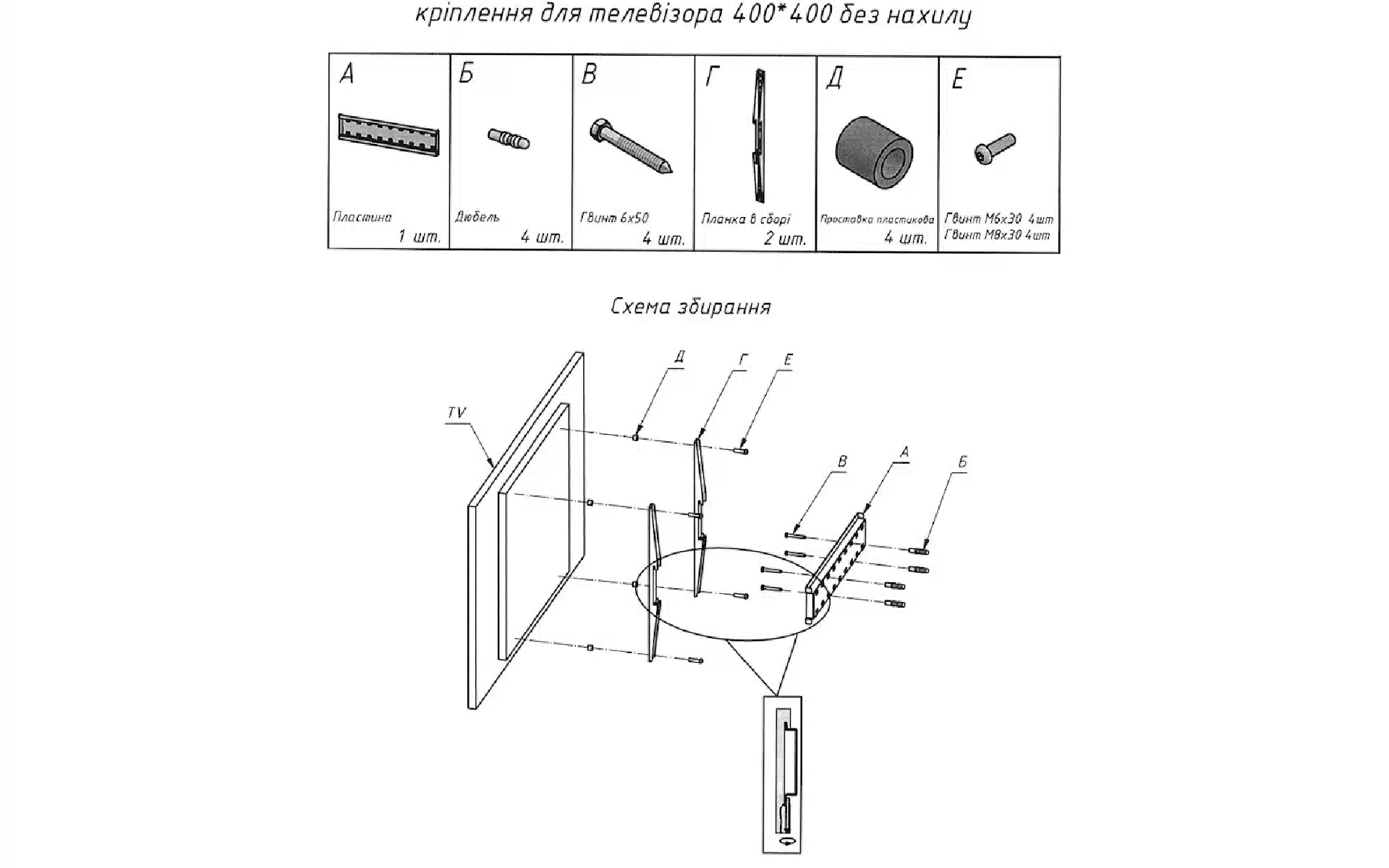 кріплення для телевізора 400*400 без нахилу

| А | Б | В | Г | Д | Е |
|---|---|---|---|---|---|
| Пластина 1 шт. | Дюбель 4 шт. | Гвинт 6х50 4 шт. | Планка в зборі 2 шт. | Проставка пластикова 4 шт. | Гвинт М6х30 4шт Гвинт М8х30 4шт |

Схема збирання

TV
Д
Г
Е
В
А
Б