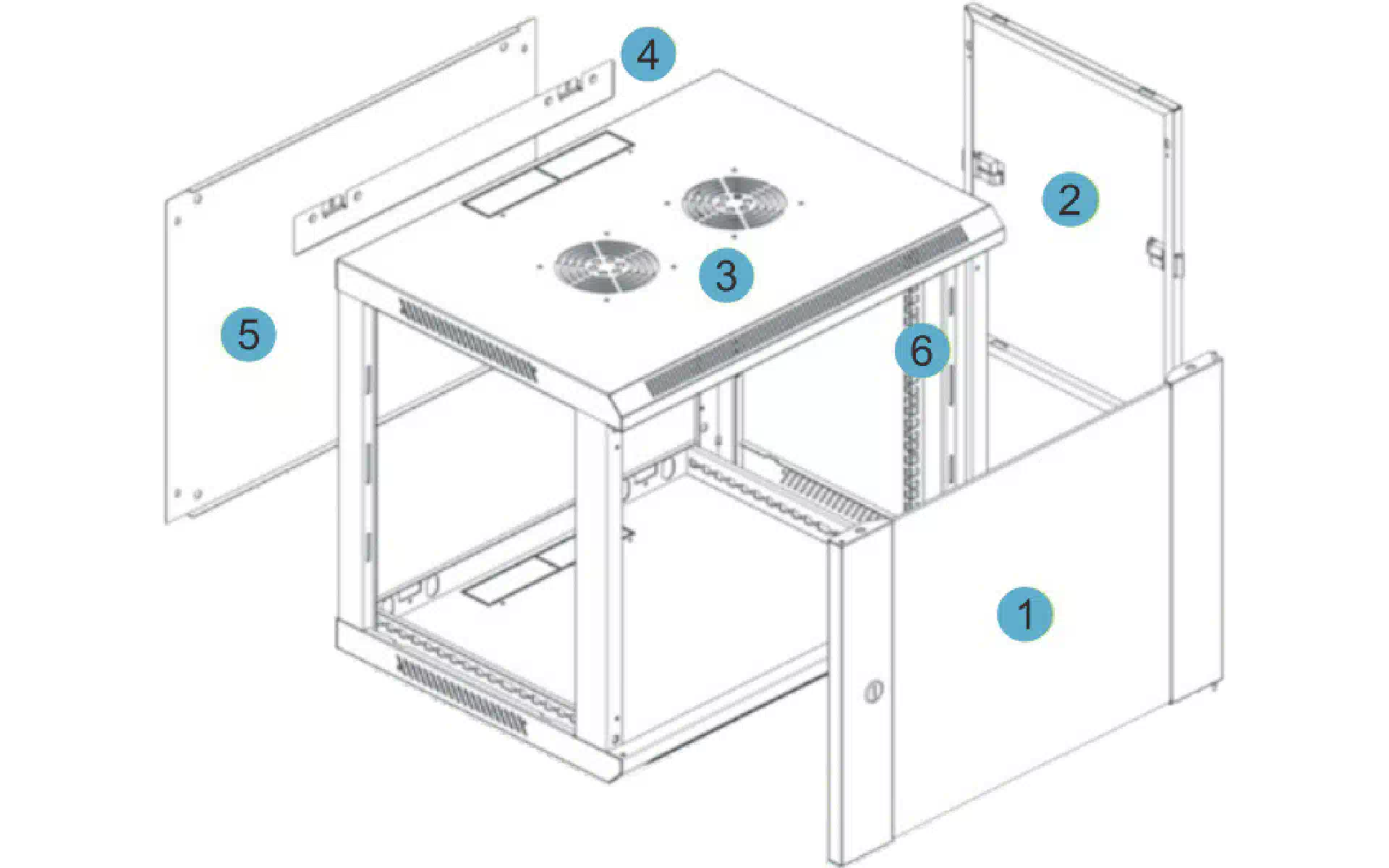 4
2
3
5
6
1