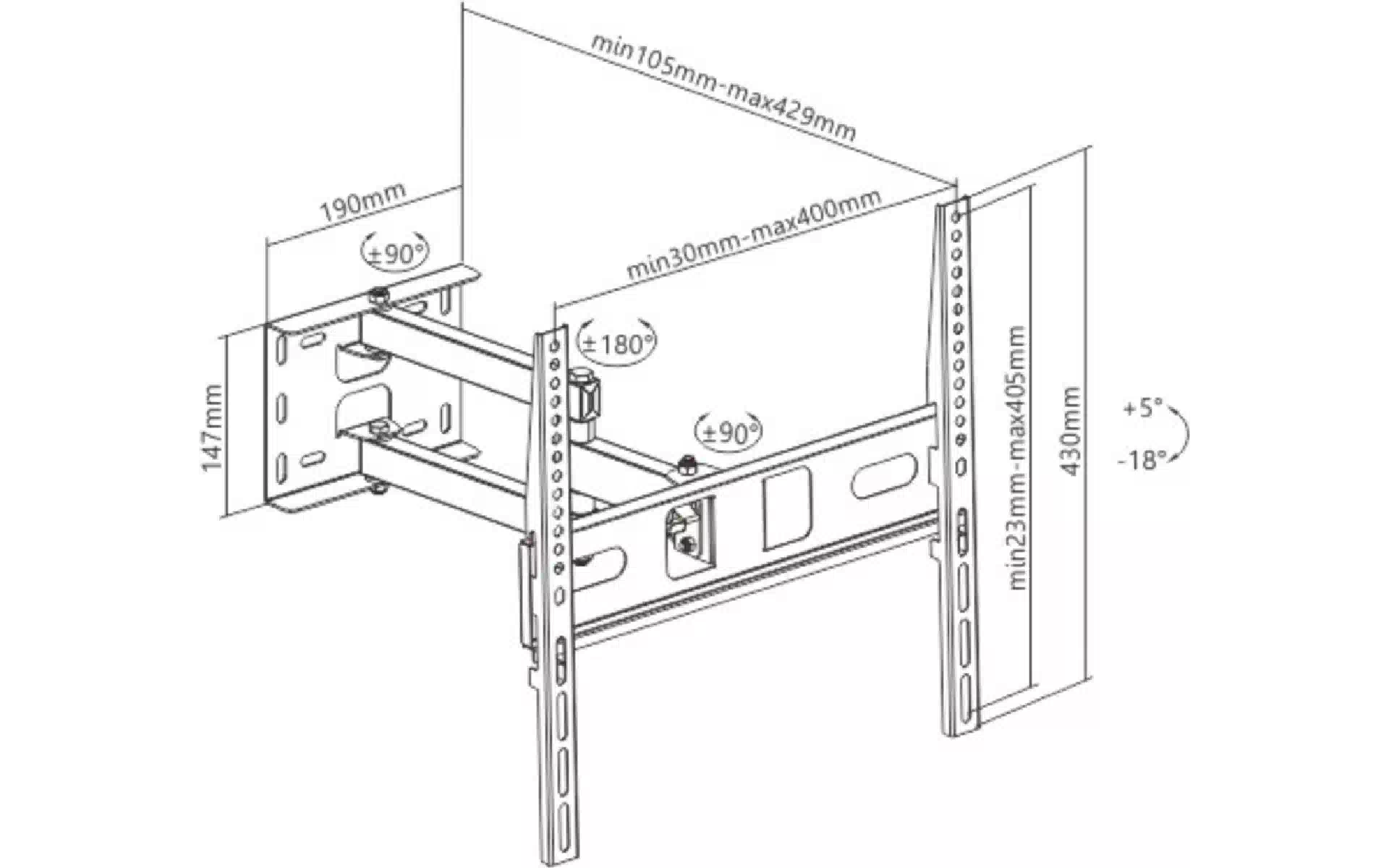 min105mm-max429mm

190mm

±90°

min30mm-max400mm

±180°

147mm

±90°

min23mm-max405mm

430mm

+5°

-18°