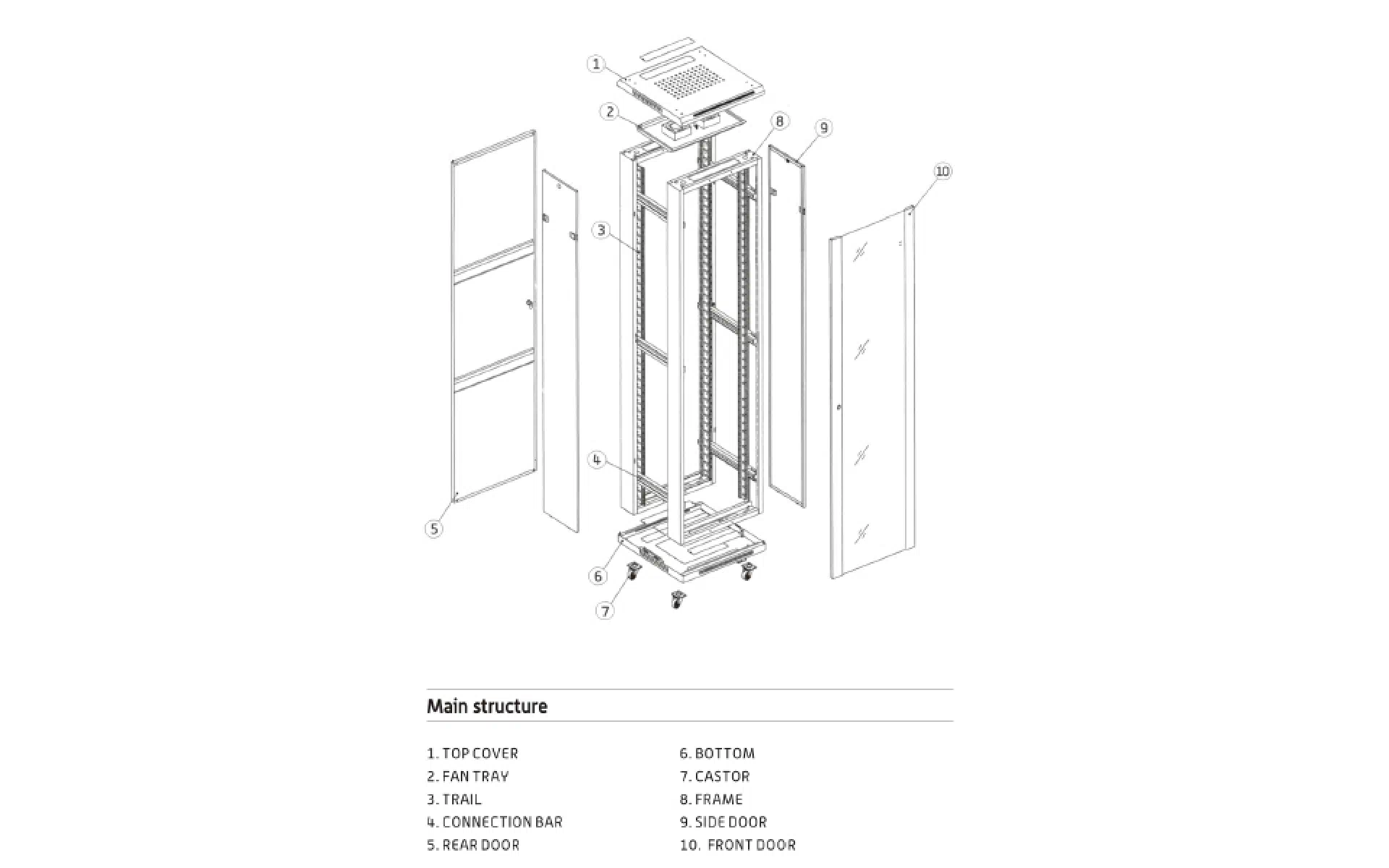 1
2
8
9
10
3
4
5
6
7

Main structure

1. TOP COVER
2. FAN TRAY
3. TRAIL
4. CONNECTION BAR
5. REAR DOOR

6. BOTTOM
7. CASTOR
8. FRAME
9. SIDE DOOR
10. FRONT DOOR