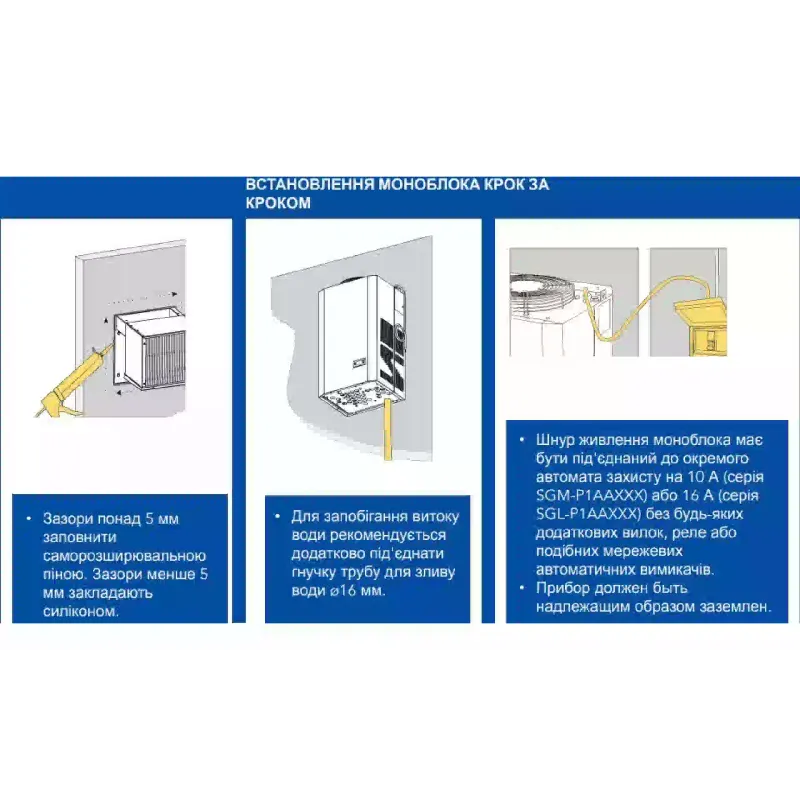 ВСТАНОВЛЕННЯ МОНОБЛОКА КРОК ЗА КРОКОМ

• Зазори понад 5 мм заповнити саморозширювальною піною. Зазори менше 5 мм закладають силіконом.

• Для запобігання витоку води рекомендується додатково під'єднати гнучку трубу для зливу води ⌀16 мм.

• Шнур живлення моноблока має бути під'єднаний до окремого автомата захисту на 10 А (серія SGM-P1AAXXX) або 16 А (серія SGL-P1AAXXX) без будь-яких додаткових вилок, реле або подібних мережевих автоматичних вимикачів.
• Прибор должен быть надлежащим образом заземлен.