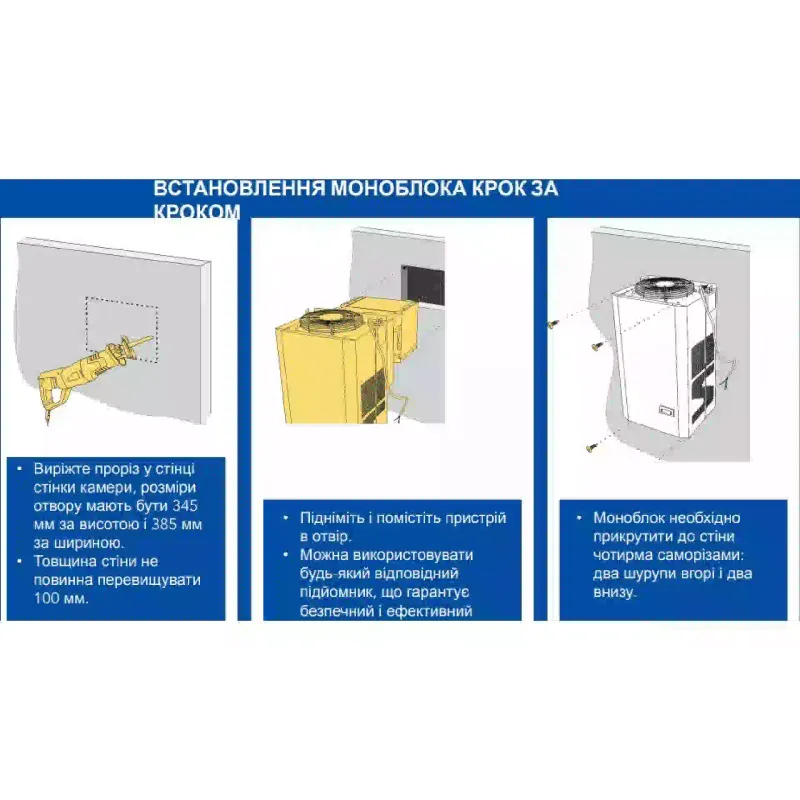 ВСТАНОВЛЕННЯ МОНОБЛОКА КРОК ЗА КРОКОМ

• Виріжте проріз у стінці стінки камери, розміри отвору мають бути 345 мм за висотою і 385 мм за шириною.
• Товщина стіни не повинна перевищувати 100 мм.

• Підніміть і помістіть пристрій в отвір.
• Можна використовувати будь-який відповідний підйомник, що гарантує безпечний і ефективний

• Моноблок необхідно прикрутити до стіни чотирма саморізами: два шурупи вгорі і два внизу.