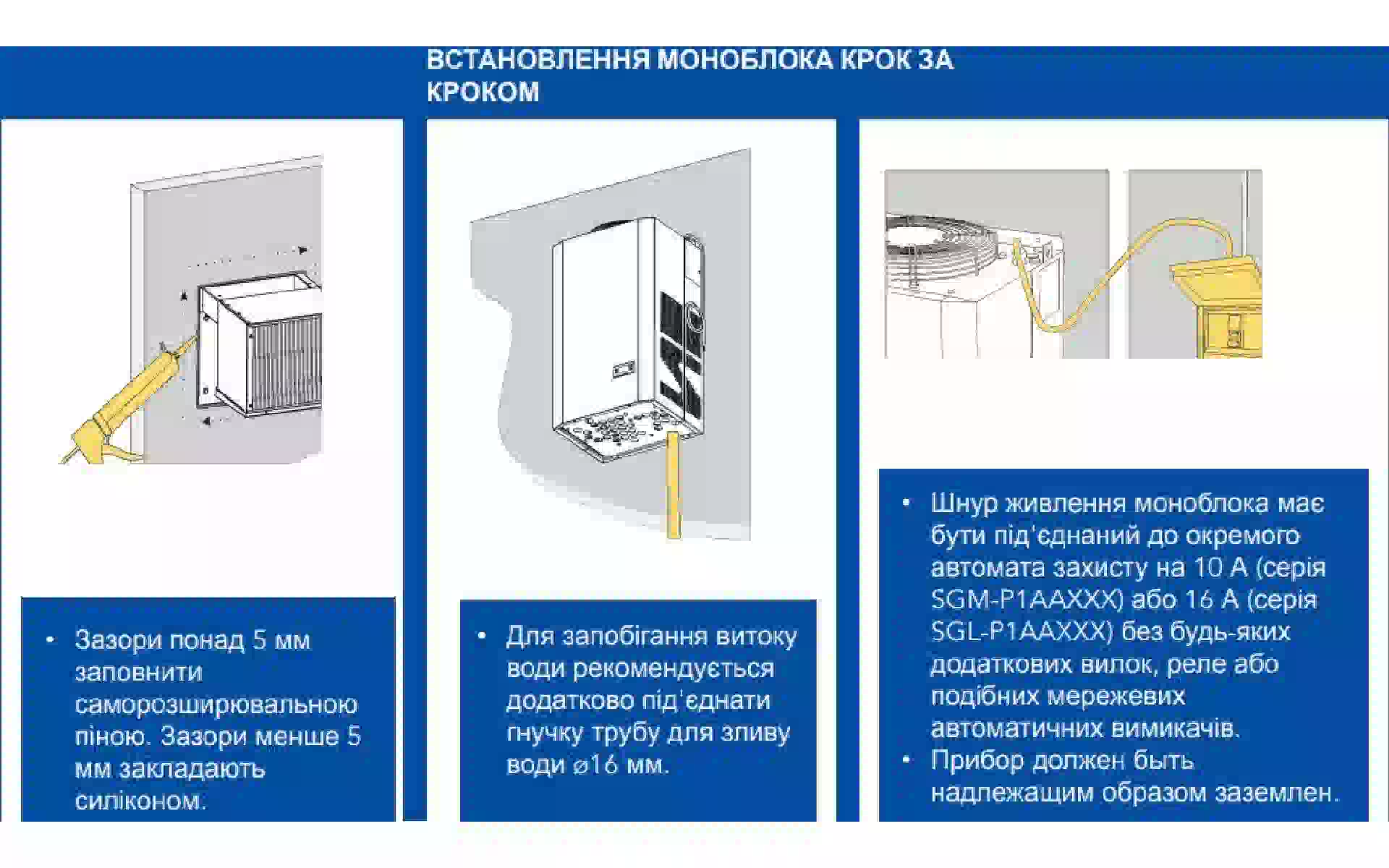 ВСТАНОВЛЕННЯ МОНОБЛОКА КРОК ЗА КРОКОМ

• Зазори понад 5 мм заповнити саморозширювальною піною. Зазори менше 5 мм закладають силіконом.

• Для запобігання витоку води рекомендується додатково під'єднати гнучку трубу для зливу води ⌀16 мм.

• Шнур живлення моноблока має бути під'єднаний до окремого автомата захисту на 10 А (серія SGM-P1AAXXX) або 16 А (серія SGL-P1AAXXX) без будь-яких додаткових вилок, реле або подібних мережевих автоматичних вимикачів.
• Прибор должен быть надлежащим образом заземлен.