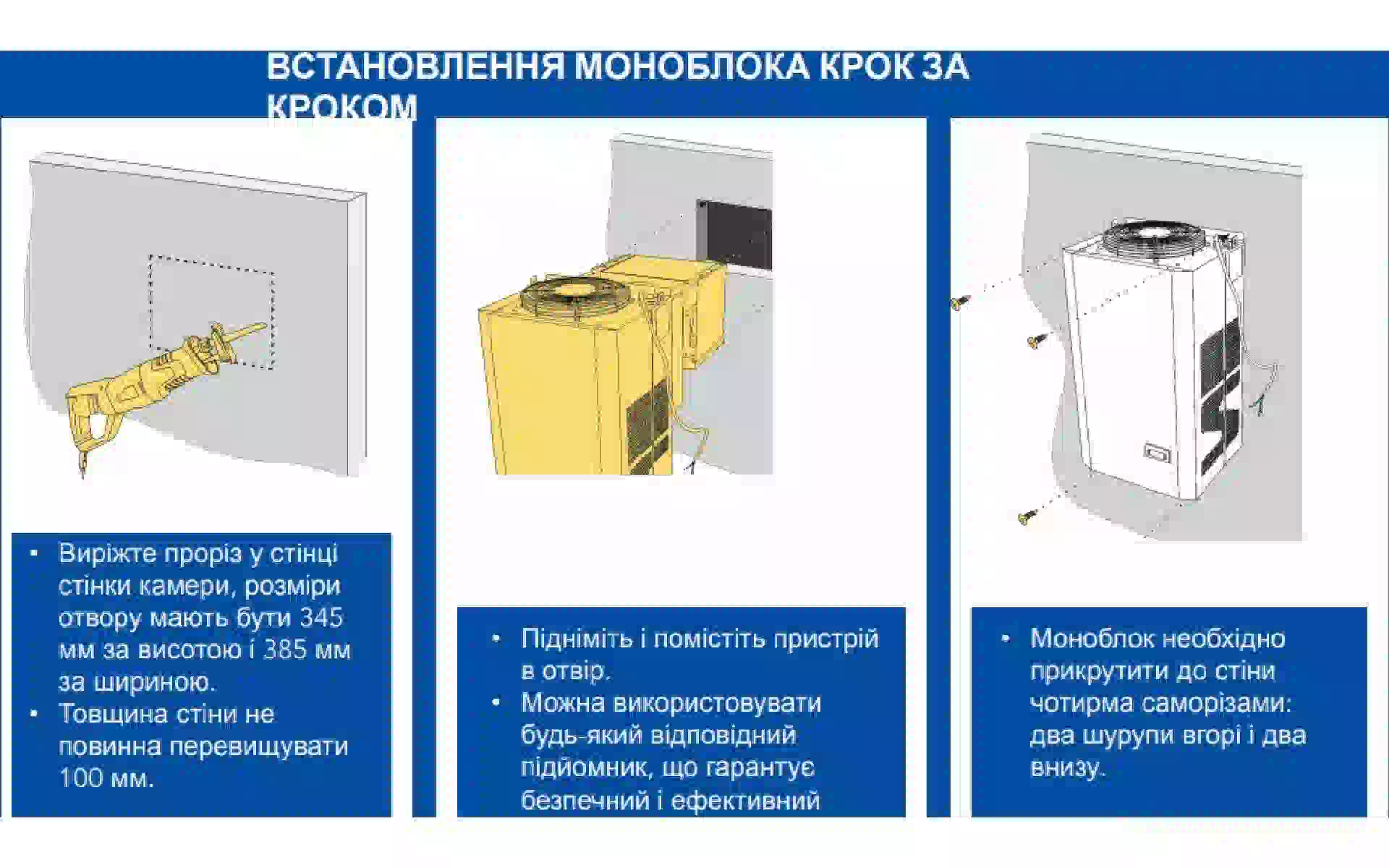 ВСТАНОВЛЕННЯ МОНОБЛОКА КРОК ЗА КРОКОМ

• Виріжте проріз у стінці стінки камери, розміри отвору мають бути 345 мм за висотою і 385 мм за шириною.
• Товщина стіни не повинна перевищувати 100 мм.

• Підніміть і помістіть пристрій в отвір.
• Можна використовувати будь-який відповідний підйомник, що гарантує безпечний і ефективний

• Моноблок необхідно прикрутити до стіни чотирма саморізами: два шурупи вгорі і два внизу.