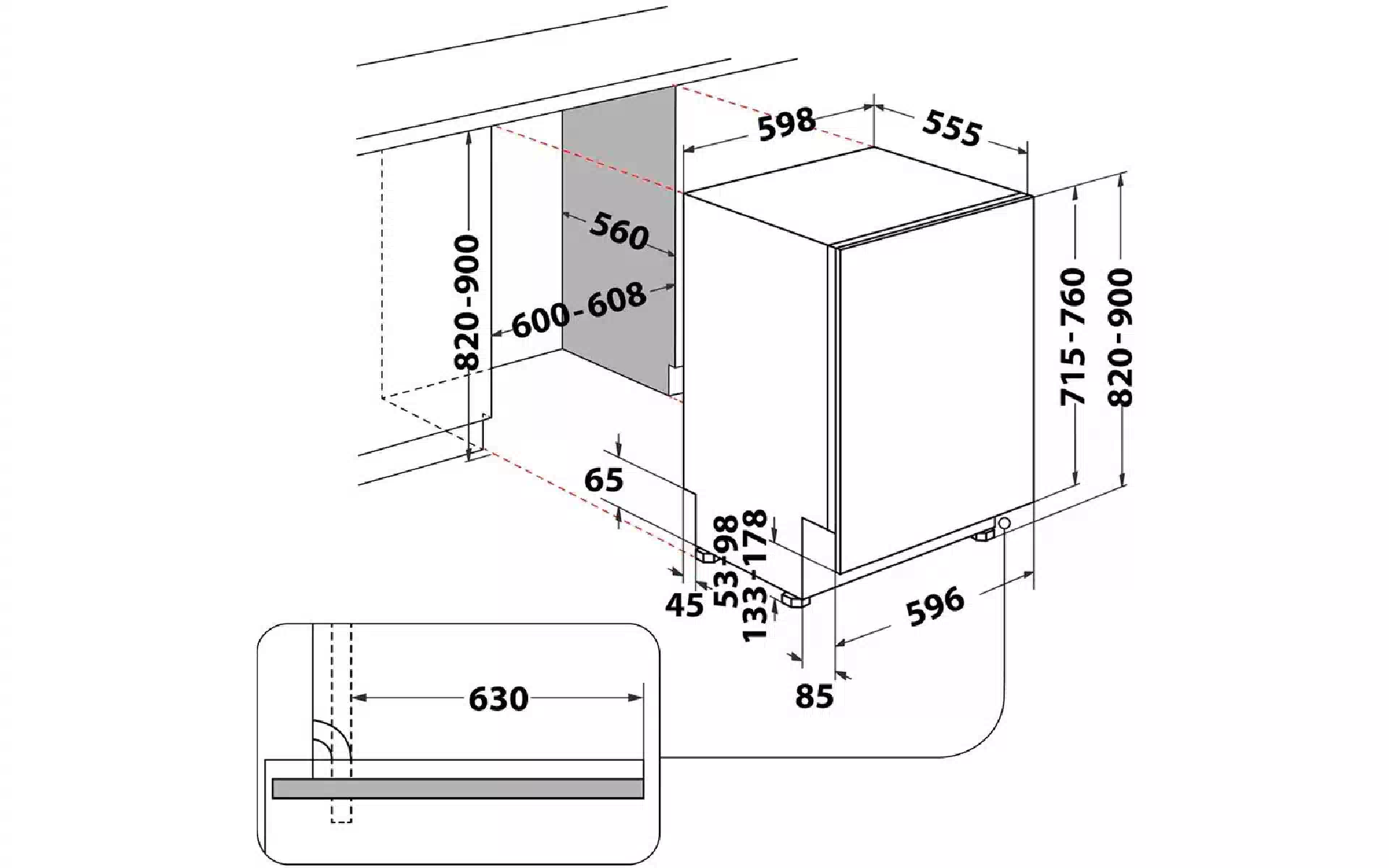 598
555
560
820-900
600-608
715-760
820-900
65
53-98
133-178
45
596
85
630