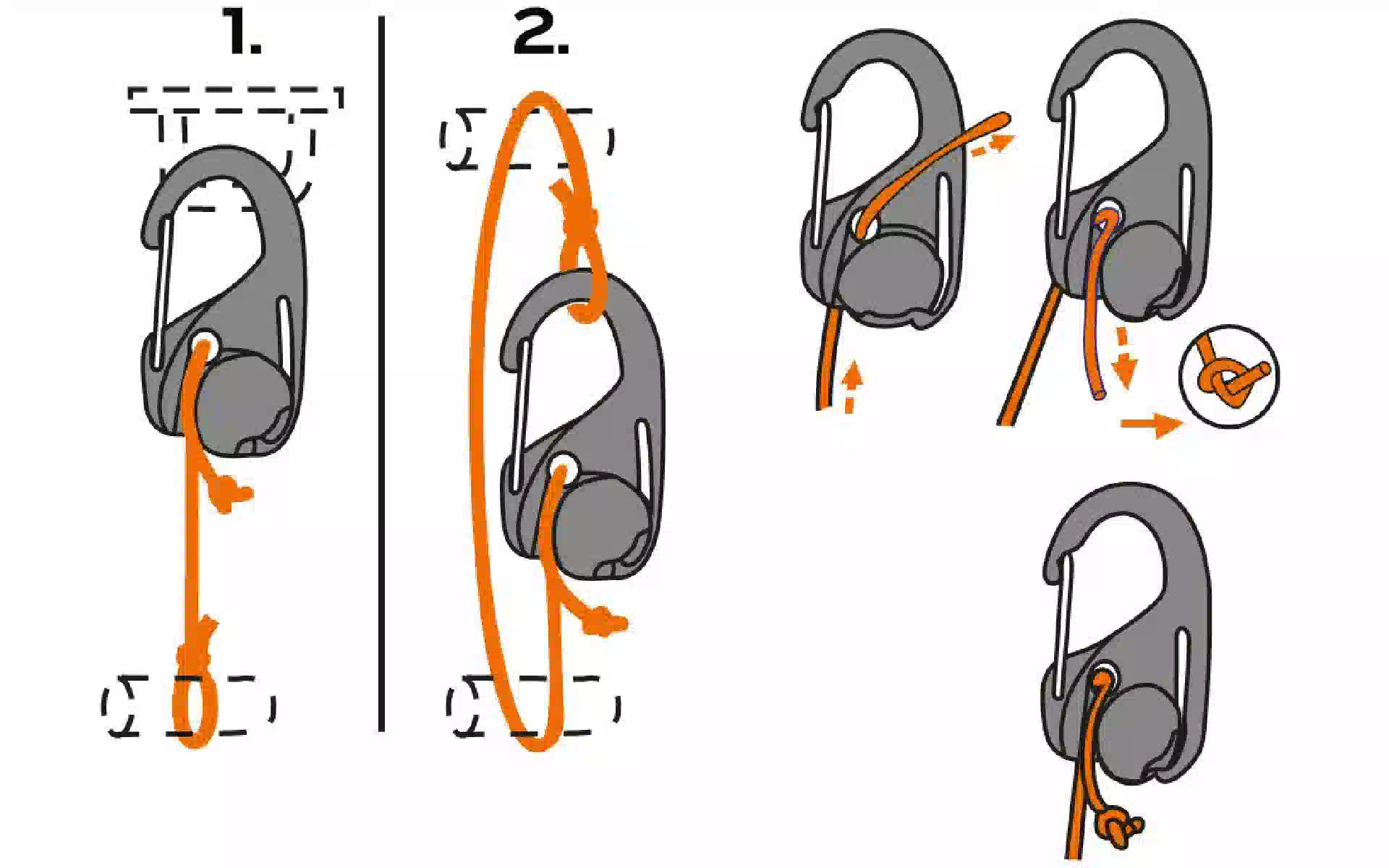 1.

2.