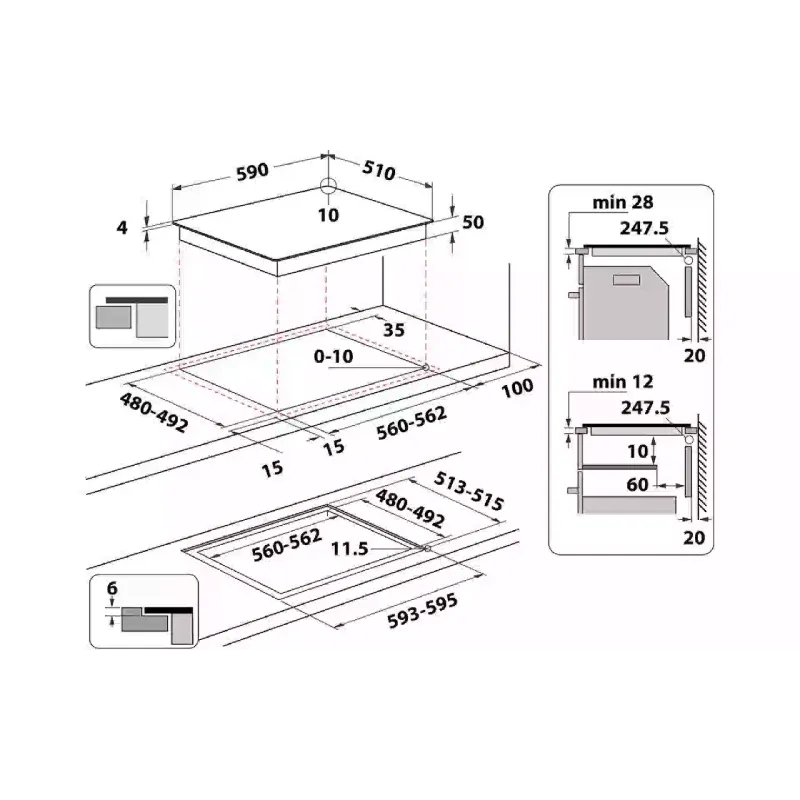 590
510
10
4
50
35
0-10
100
480-492
560-562
15
15
513-515
480-492
560-562
11.5
593-595
6
min 28
247.5
20
min 12
247.5
10
60
20