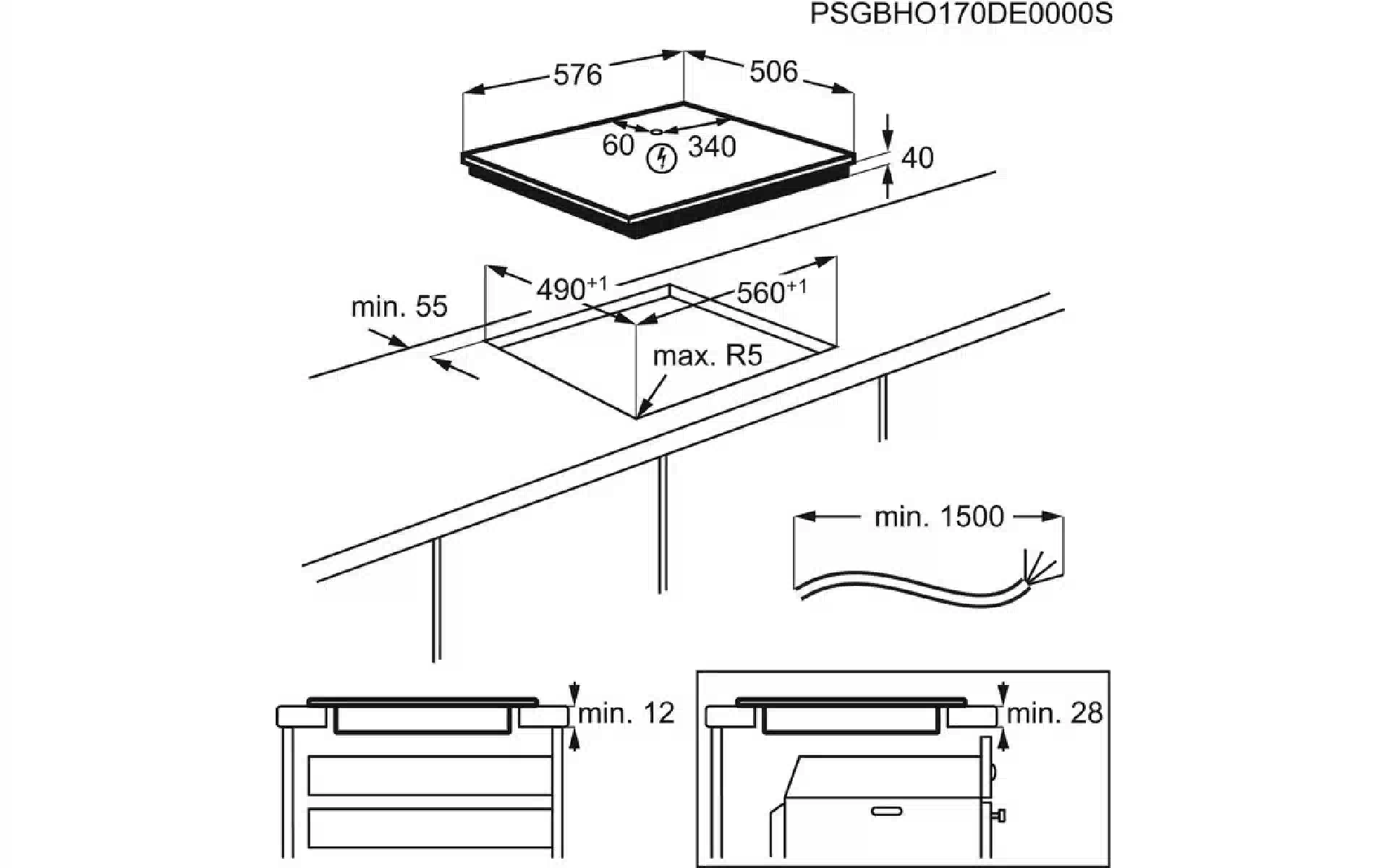 PSGBHO170DE0000S

576
506
60
340
40
$490^{+1}$
$560^{+1}$
min. 55
max. R5
min. 1500
min. 12
min. 28