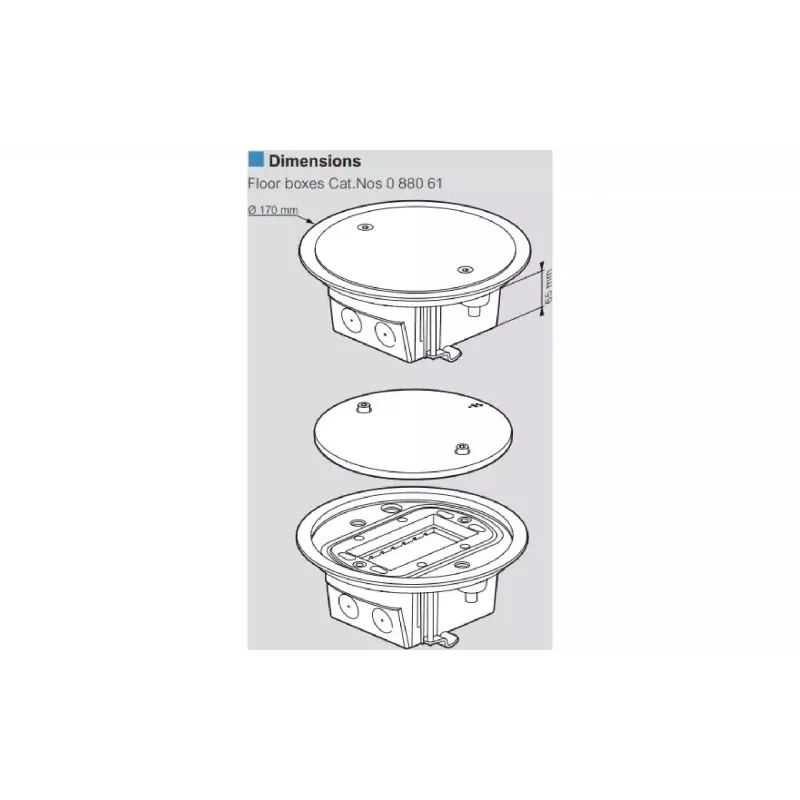 Dimensions

Floor boxes Cat.Nos 0 880 61

Ø 170 mm

65 mm