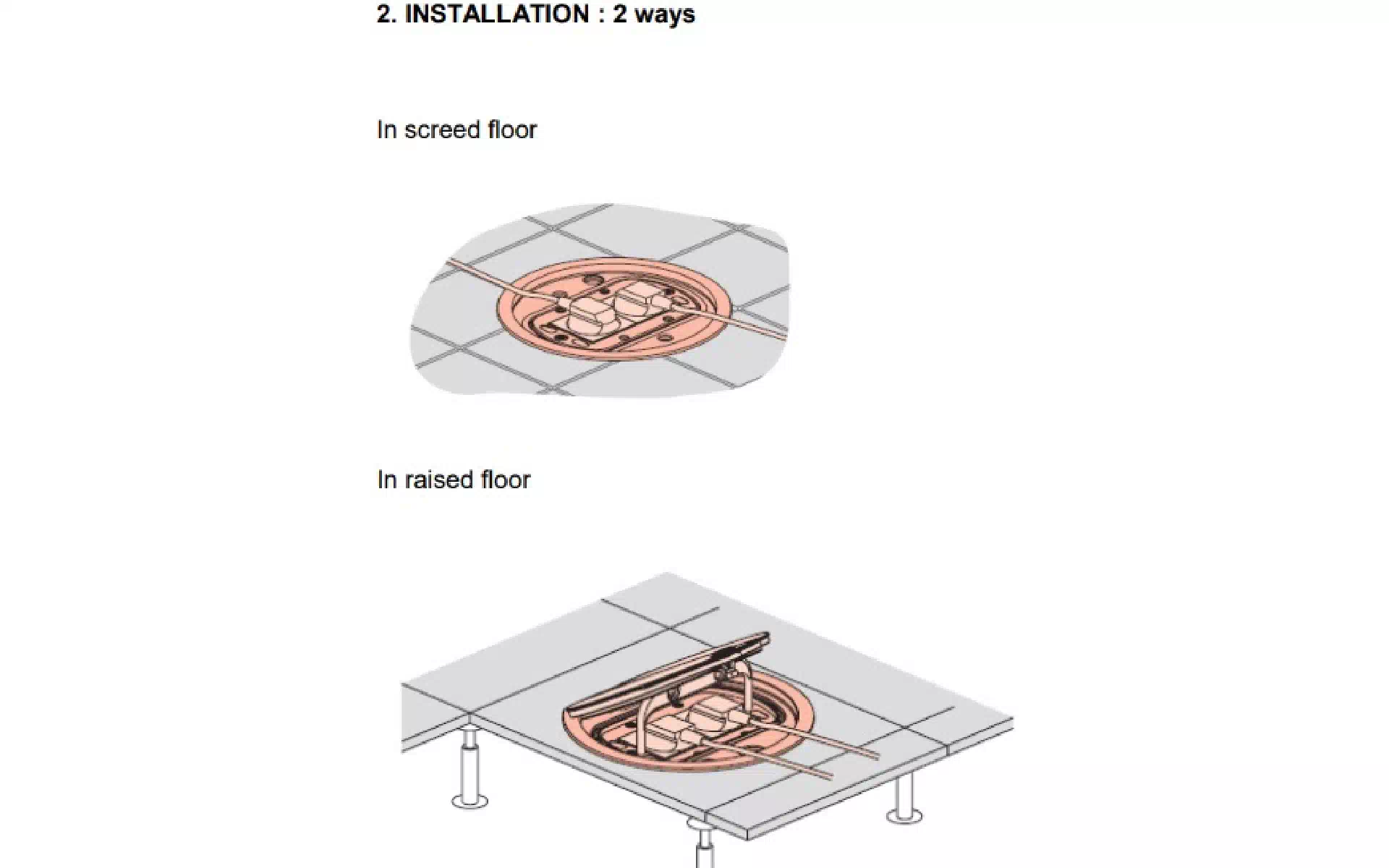 2. INSTALLATION : 2 ways

In screed floor

In raised floor