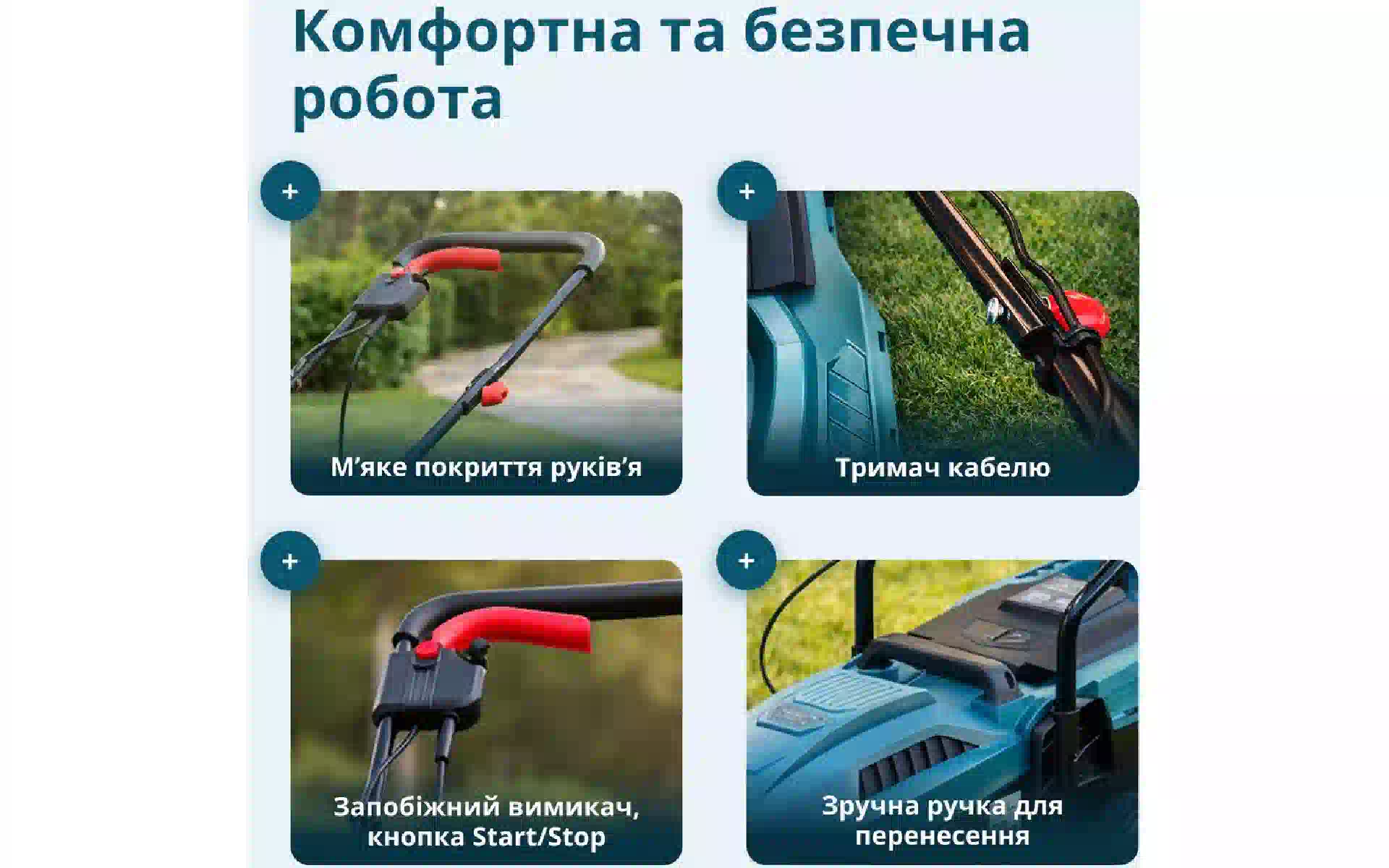 Комфортна та безпечна робота

+

М’яке покриття руків’я

+

Тримач кабелю

+

Запобіжний вимикач, кнопка Start/Stop

+

Зручна ручка для перенесення