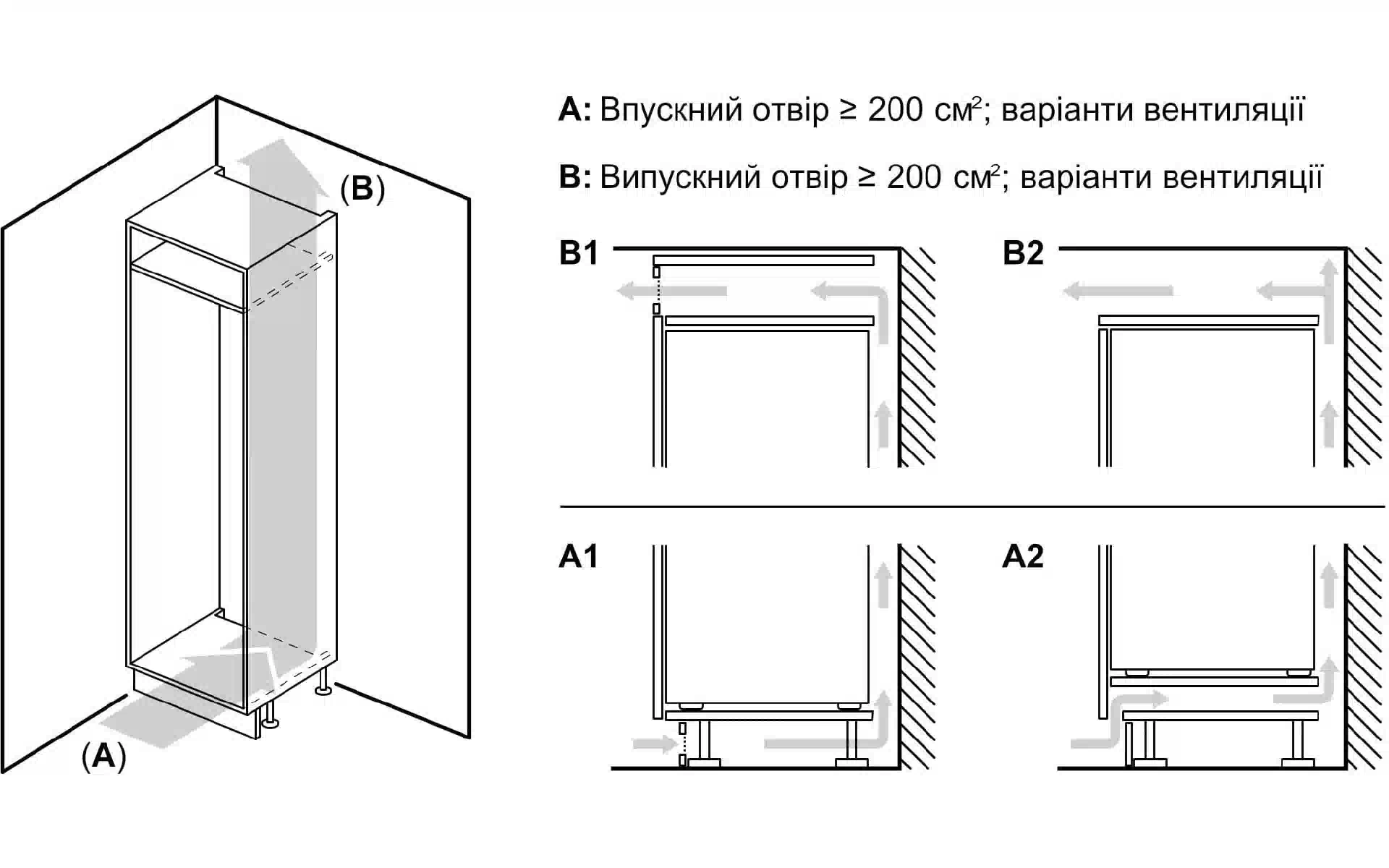 (B)

(A)

A: Впускний отвір ≥ 200 см$^2$; варіанти вентиляції

B: Випускний отвір ≥ 200 см$^2$; варіанти вентиляції

B1

B2

A1

A2