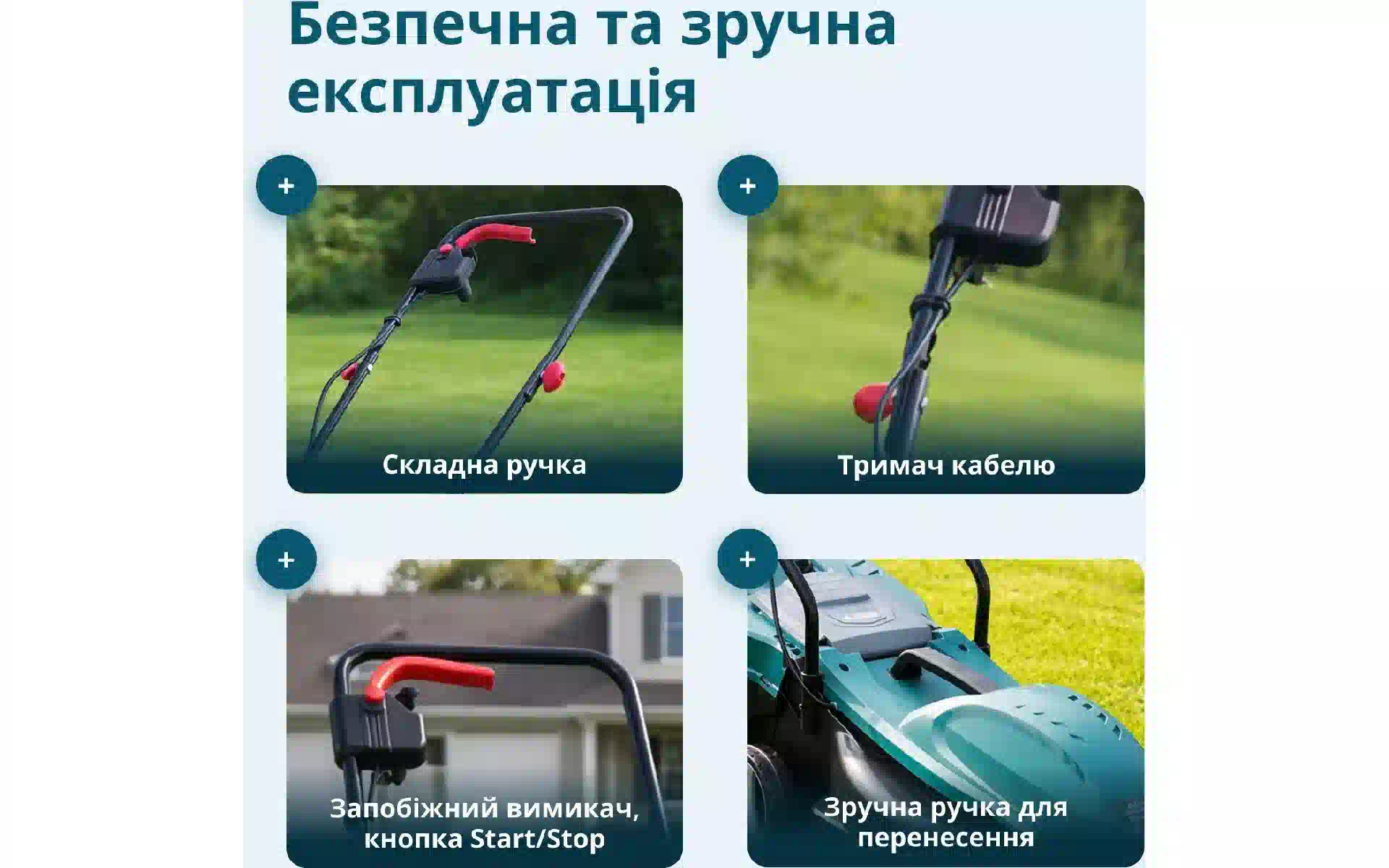 Безпечна та зручна експлуатація

+

Складна ручка

+

Тримач кабелю

+

Запобіжний вимикач, кнопка Start/Stop

+

Зручна ручка для перенесення