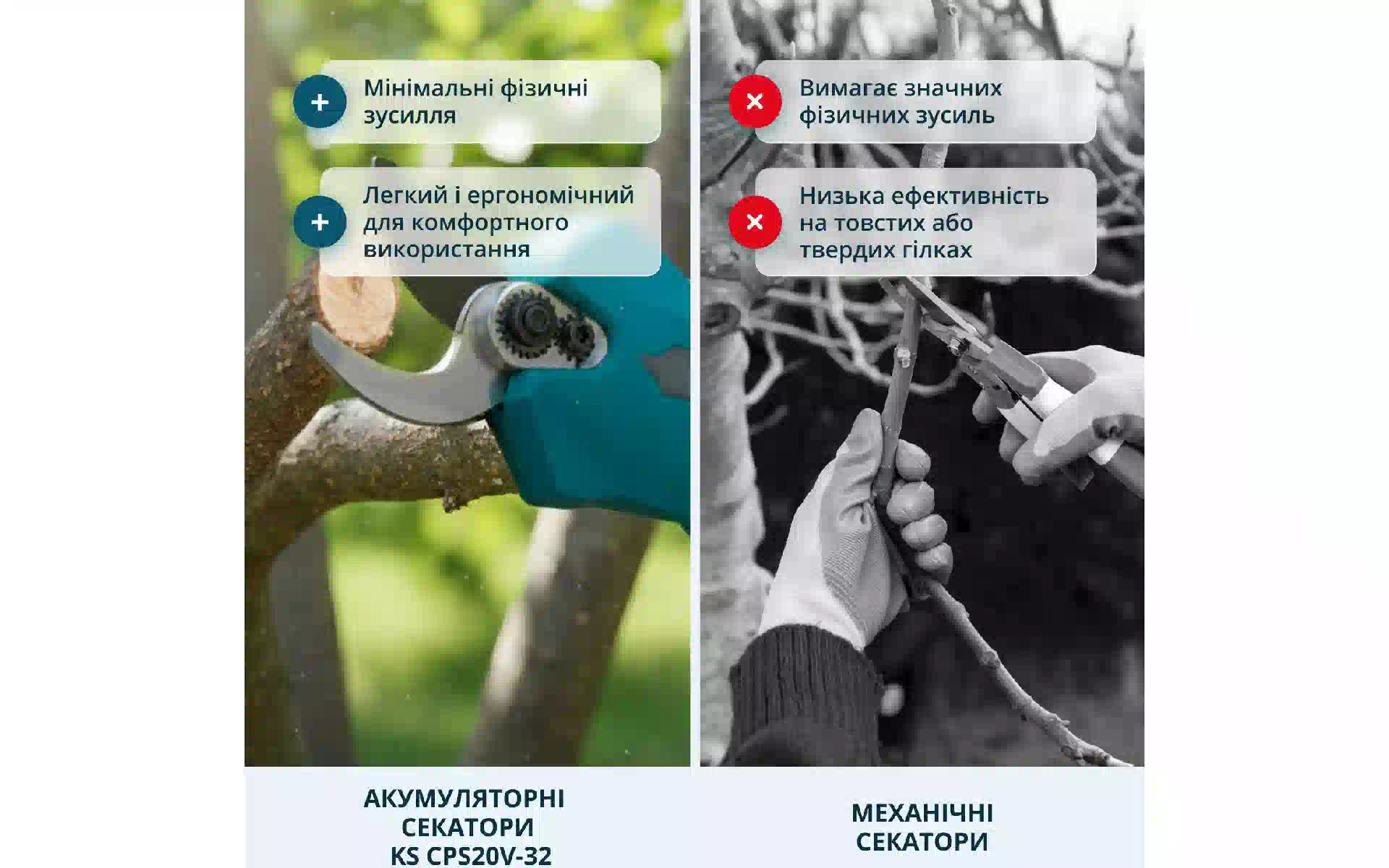 + Мінімальні фізичні зусилля

+ Легкий і ергономічний для комфортного використання

АКУМУЛЯТОРНІ СЕКАТОРИ KS CPS20V-32

× Вимагає значних фізичних зусиль

× Низька ефективність на товстих або твердих гілках

МЕХАНІЧНІ СЕКАТОРИ