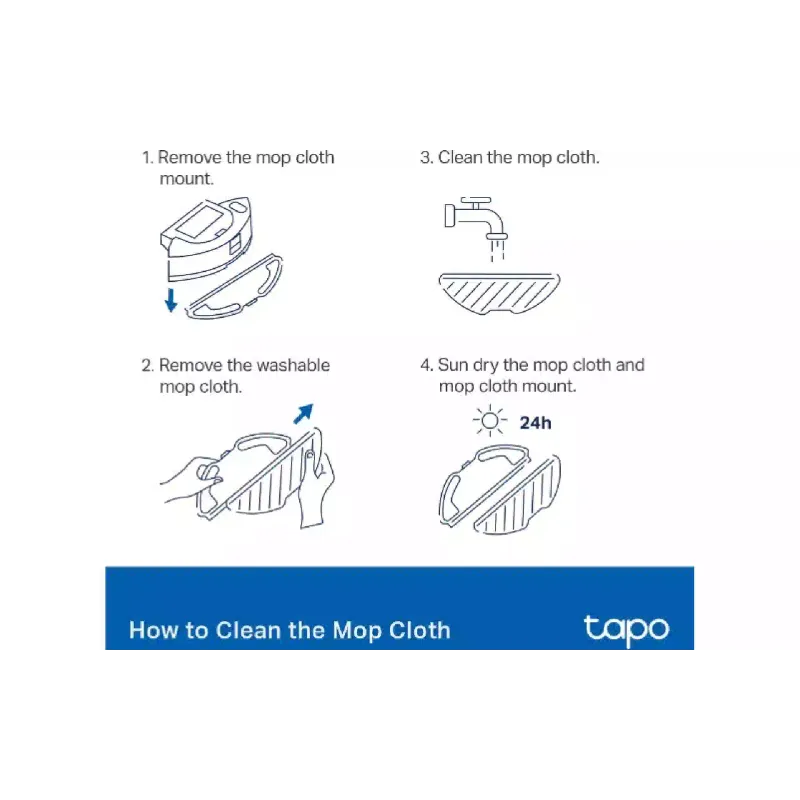 1. Remove the mop cloth mount.

2. Remove the washable mop cloth.

3. Clean the mop cloth.

4. Sun dry the mop cloth and mop cloth mount.

24h

How to Clean the Mop Cloth

tapo