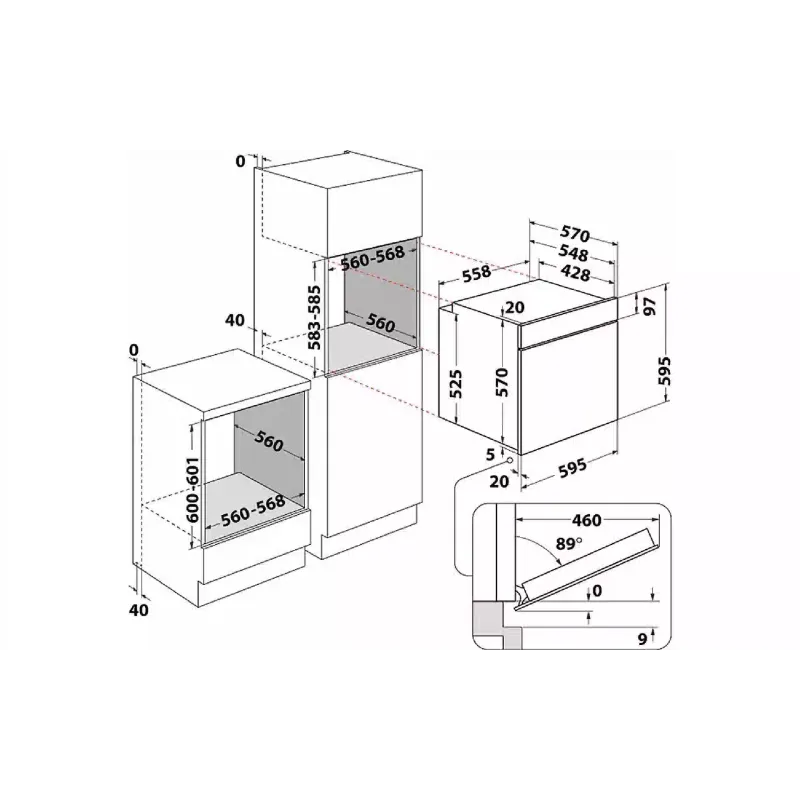 0
560-568
583-585
560
40
0
560
600-601
560-568
40
570
548
428
558
20
97
525
570
595
5
20
595
460
89°
0
9