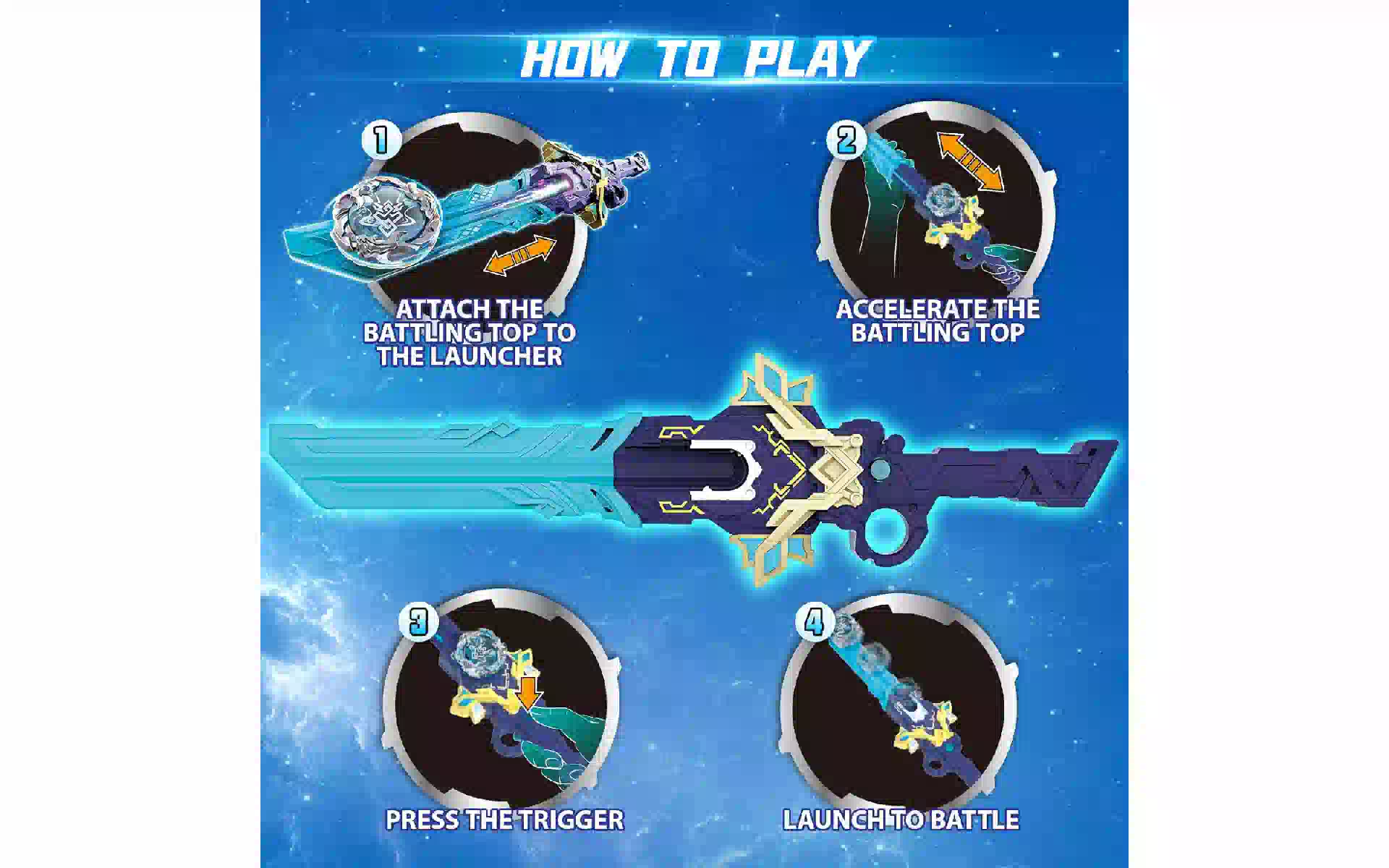 HOW TO PLAY

1
ATTACH THE BATTLING TOP TO THE LAUNCHER

2
ACCELERATE THE BATTLING TOP

3
PRESS THE TRIGGER

4
LAUNCH TO BATTLE