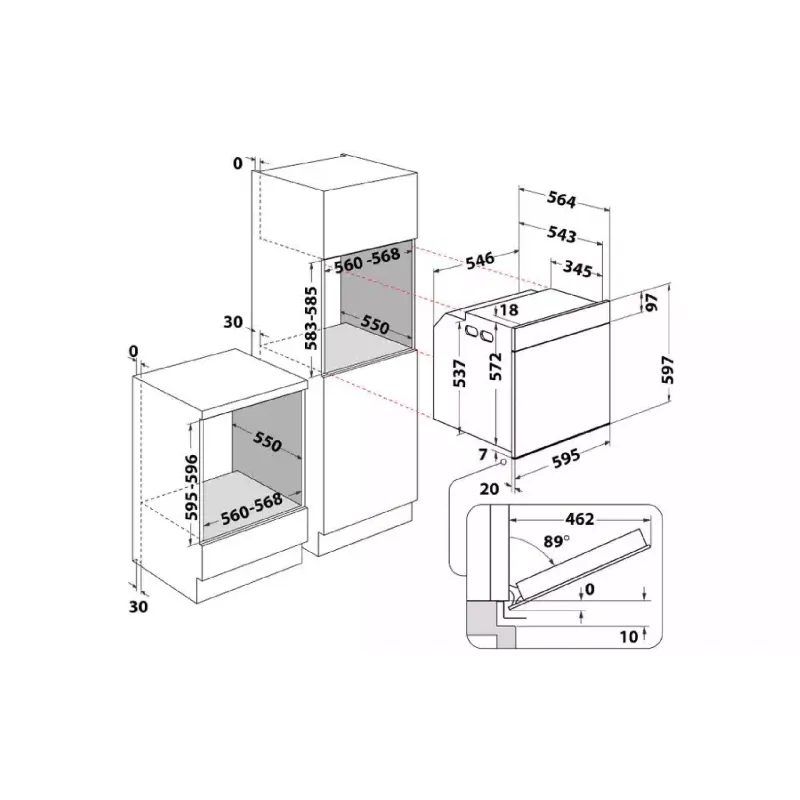 0
560 -568
583-585
30
550
0
550
595-596
560-568
30
564
543
546
345
18
97
537
572
597
7
595
20
462
89°
0
10