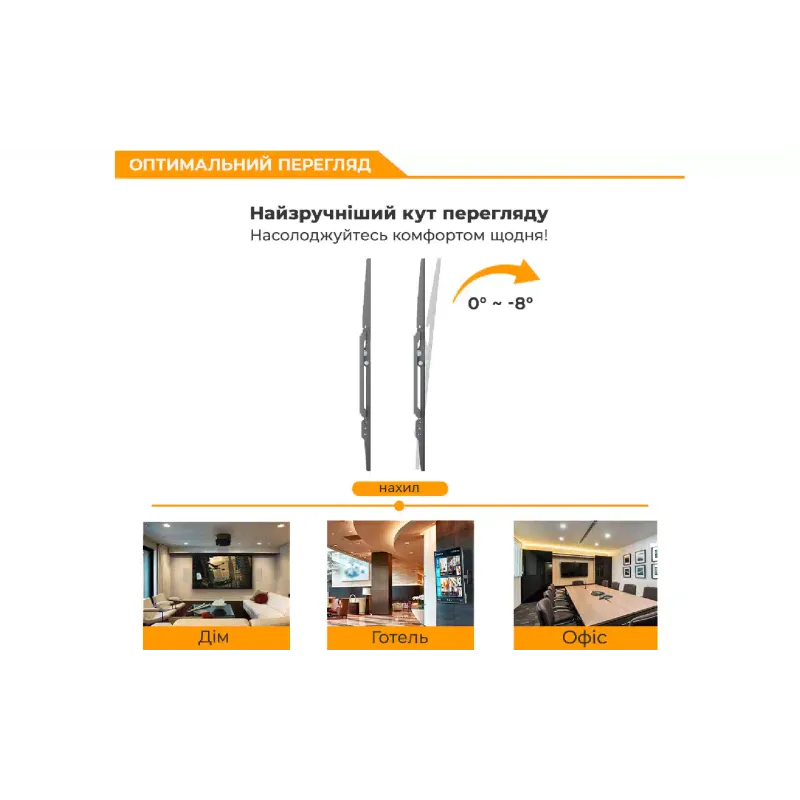 ОПТИМАЛЬНИЙ ПЕРЕГЛЯД

Найзручніший кут перегляду
Насолоджуйтесь комфортом щодня!

0° ~ -8°

нахил

Дім

Готель

Офіс